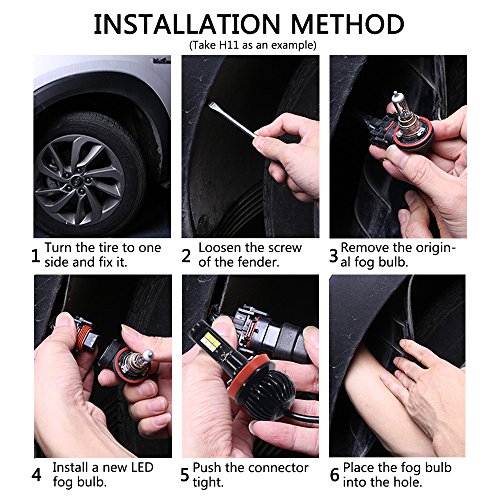 INSTALLATION METHOD
(Take H11 as an example)

1 Turn the tire to one side and fix it.

2 Loosen the screw of the fender.

3 Remove the original fog bulb.

4 Install a new LED fog bulb.

5 Push the connector tight.

6 Place the fog bulb into the hole.