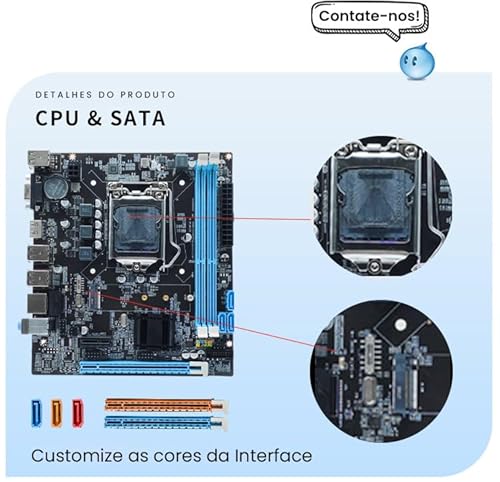 Contate-nos!

DETALHES DO PRODUTO

CPU & SATA

Customize as cores da Interface