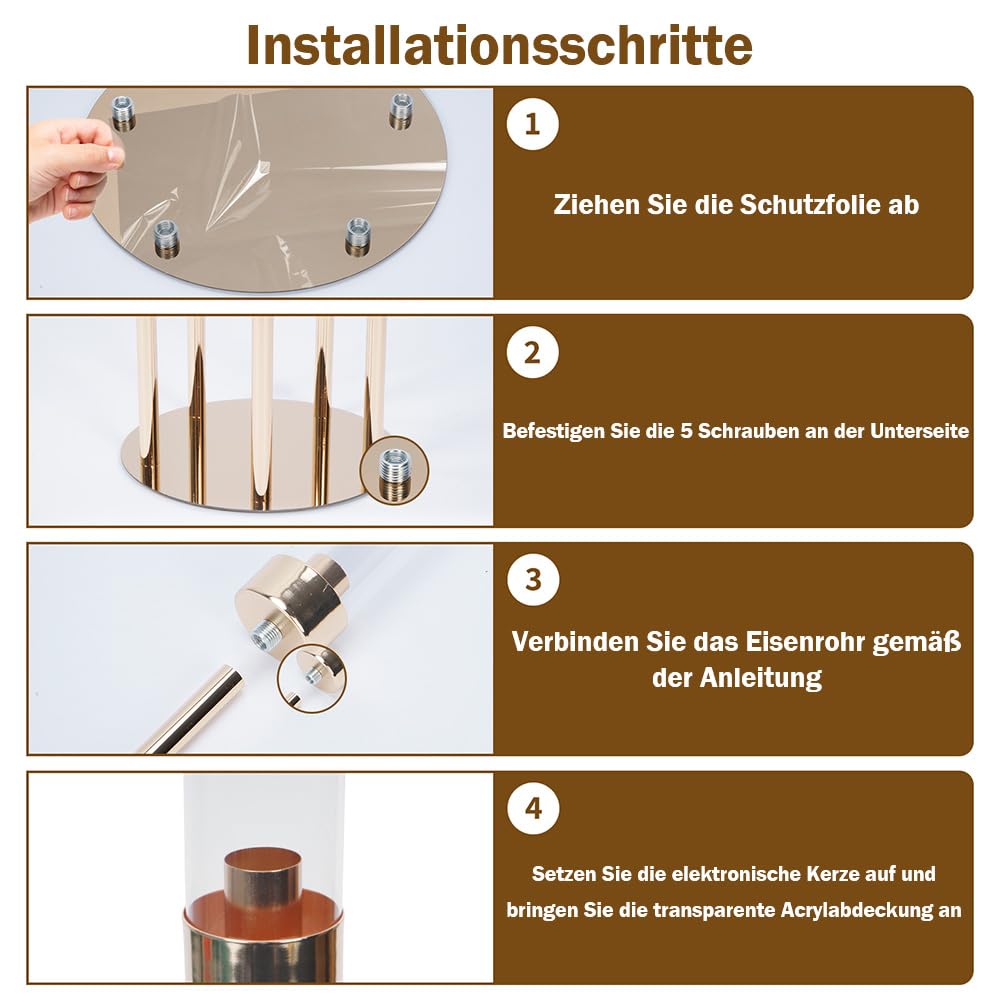 Installationsschritte

1

Ziehen Sie die Schutzfolie ab

2

Befestigen Sie die 5 Schrauben an der Unterseite

3

Verbinden Sie das Eisenrohr gemäß der Anleitung

4

Setzen Sie die elektronische Kerze auf und bringen Sie die transparente Acrylabdeckung an