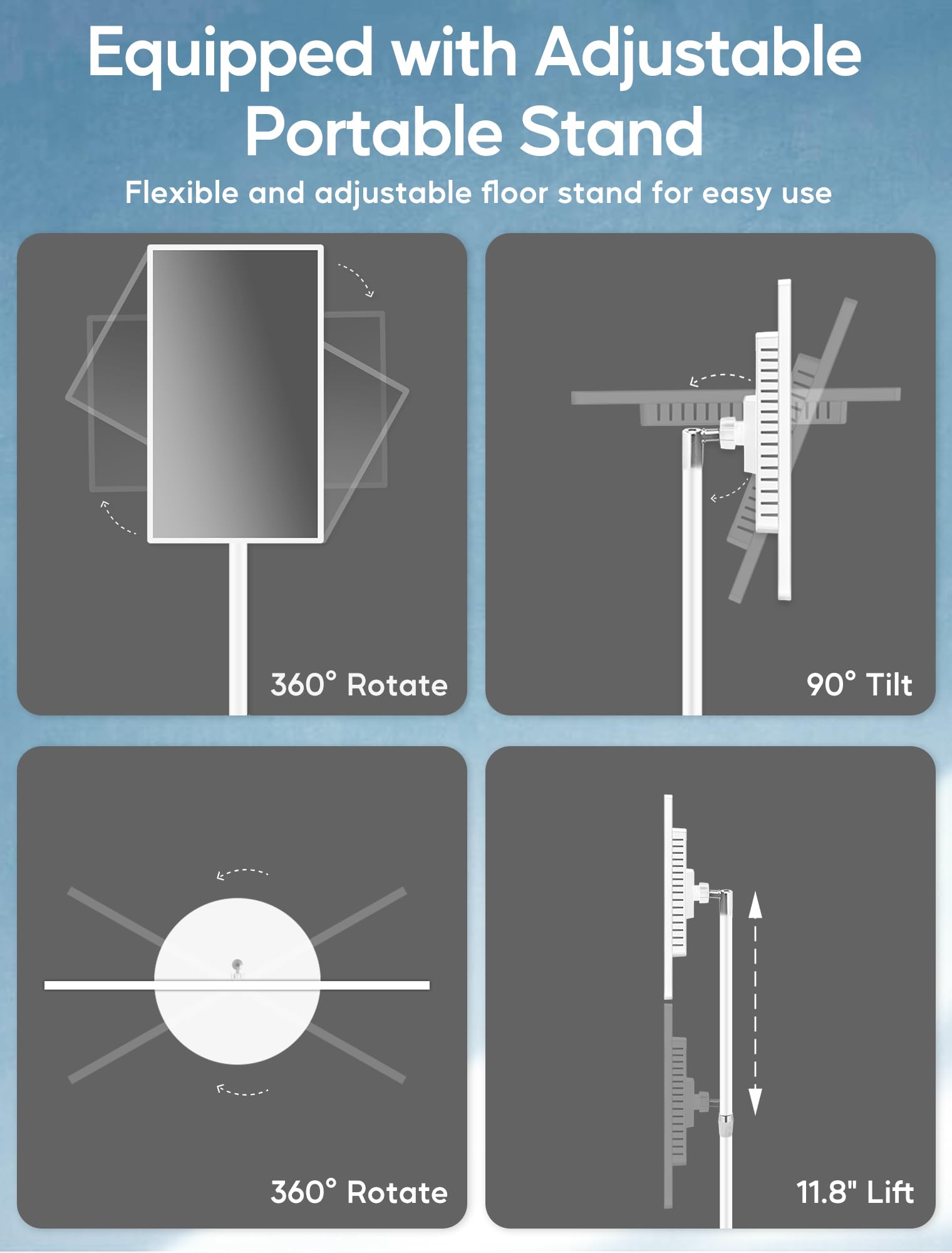 Equipped with Adjustable Portable Stand

Flexible and adjustable floor stand for easy use

360° Rotate

90° Tilt

360° Rotate

11.8" Lift