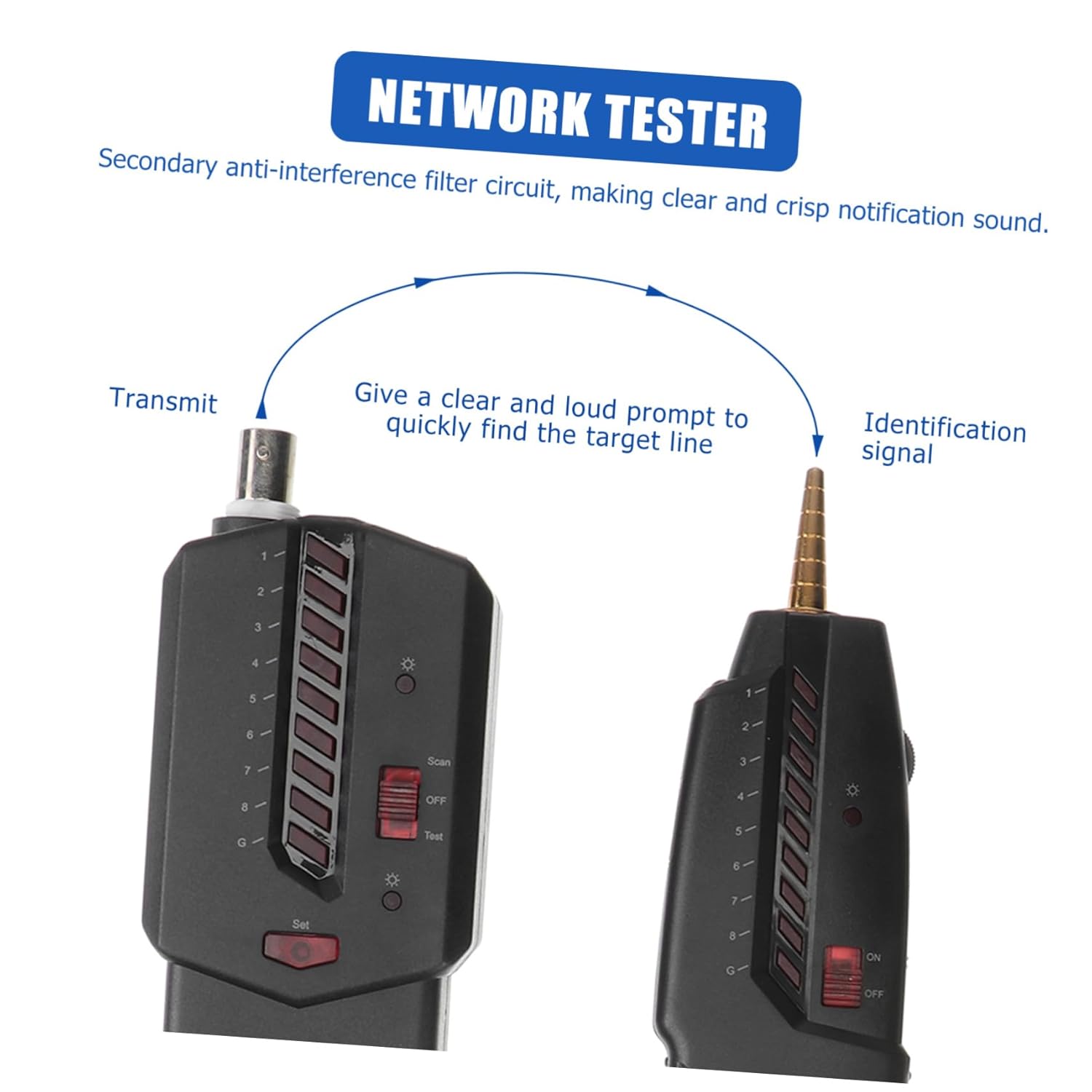 NETWORK TESTER

Secondary anti-interference filter circuit, making clear and crisp notification sound.

Transmit

Give a clear and loud prompt to quickly find the target line

Identification signal

1
2
3
4
5
6
7
8
G

Scan
OFF
Test

Set

1
2
3
4
5
6
7
8
G

ON
OFF