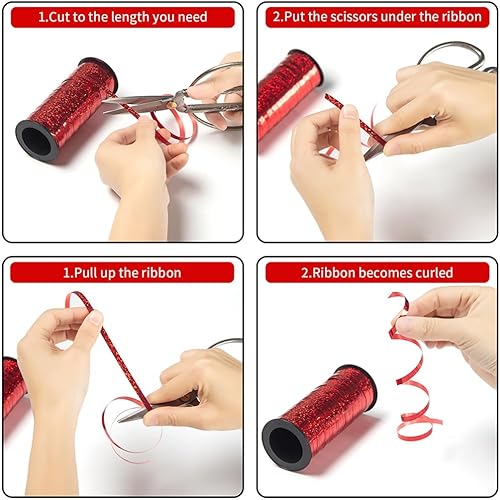 1.Cut to the length you need

2.Put the scissors under the ribbon

1.Pull up the ribbon

2.Ribbon becomes curled