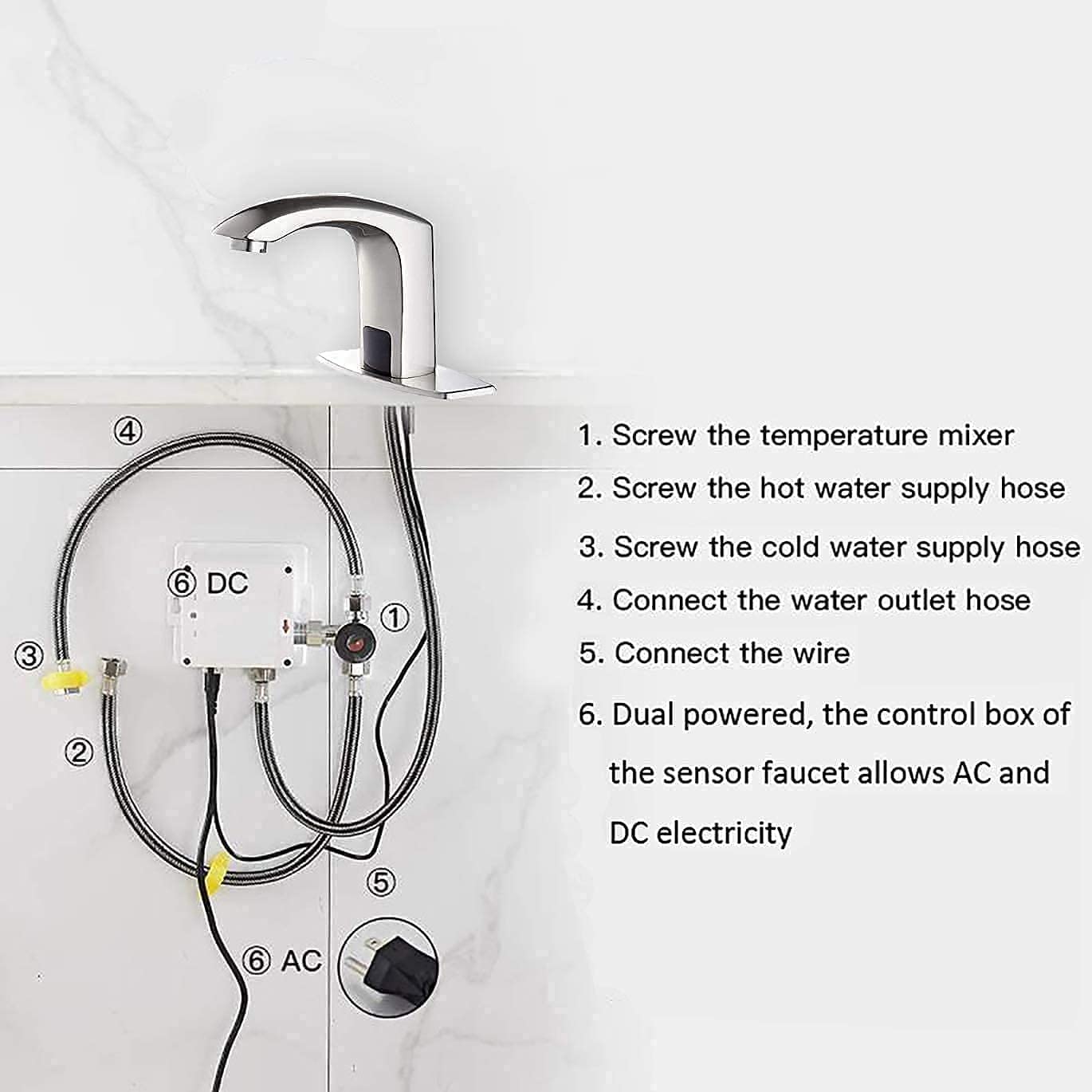 ④

⑥ DC

①

③

②

⑤

⑥ AC

1. Screw the temperature mixer

2. Screw the hot water supply hose

3. Screw the cold water supply hose

4. Connect the water outlet hose

5. Connect the wire

6. Dual powered, the control box of the sensor faucet allows AC and DC electricity