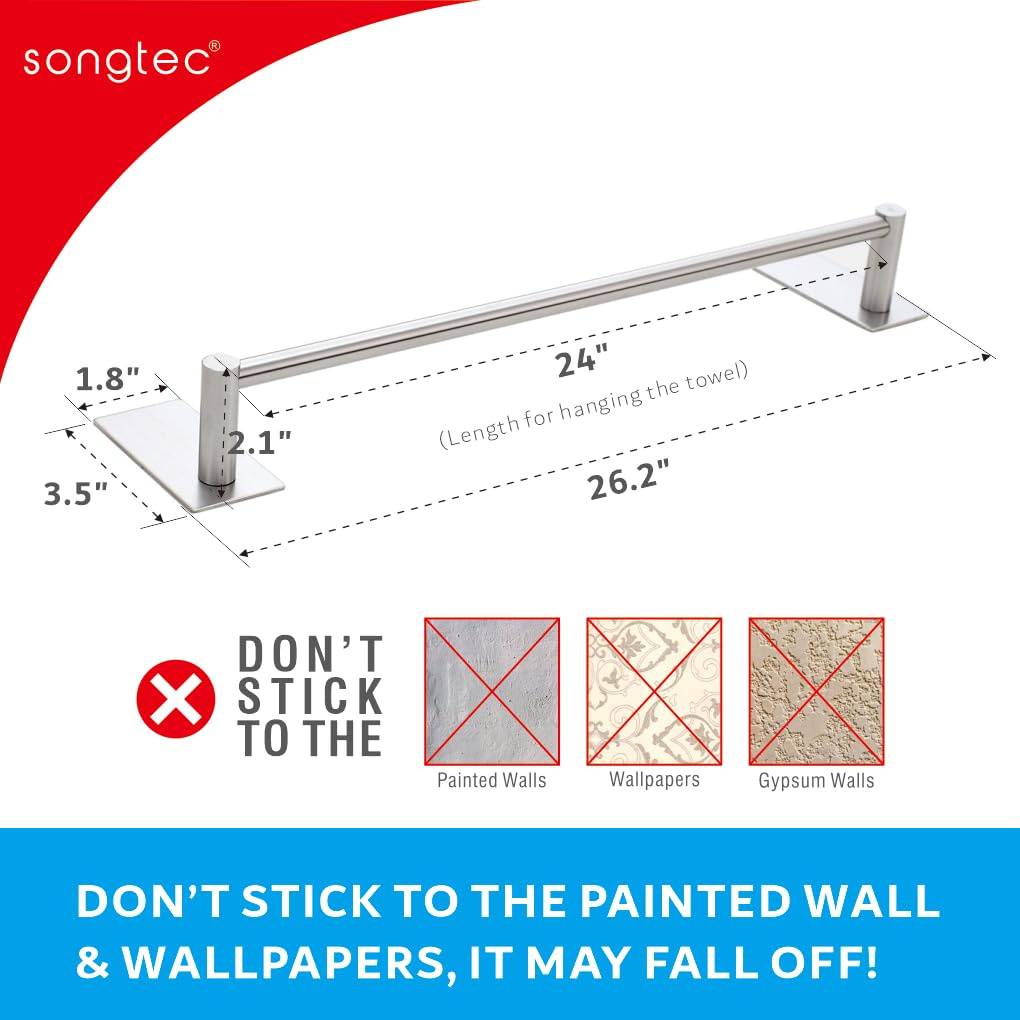 songtec®

1.8"

3.5"

2.1"

24"

(Length for hanging the towel)

26.2"

DON'T STICK TO THE

Painted Walls

Wallpapers

Gypsum Walls

DON'T STICK TO THE PAINTED WALL & WALLPAPERS, IT MAY FALL OFF!