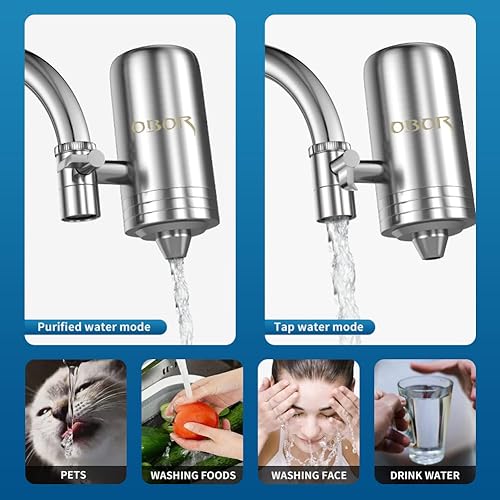 OBOR

Purified water mode

OBOR

Tap water mode

PETS

WASHING FOODS

WASHING FACE

DRINK WATER