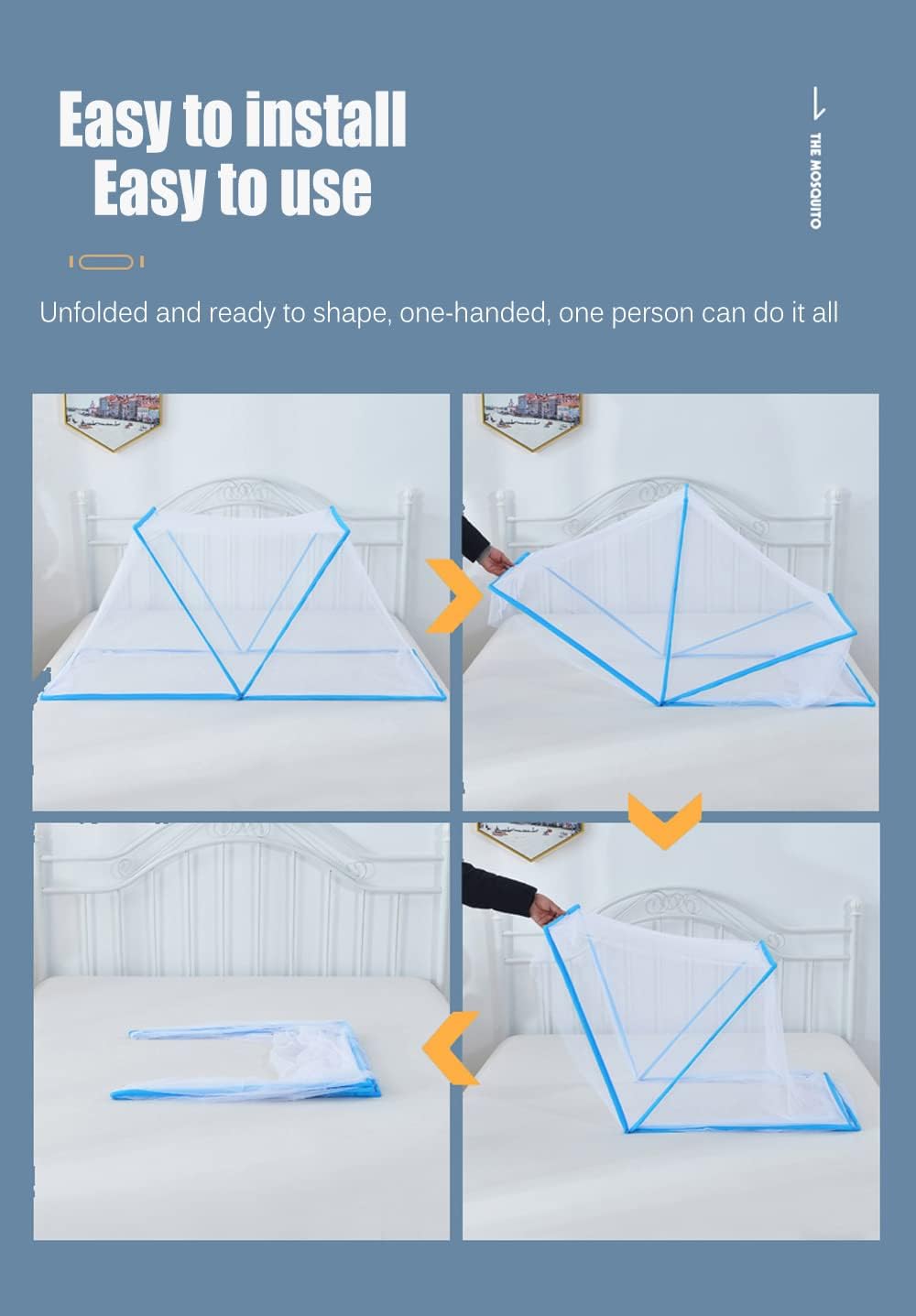 Easy to install
Easy to use

THE MOSQUITO

Unfolded and ready to shape, one-handed, one person can do it all