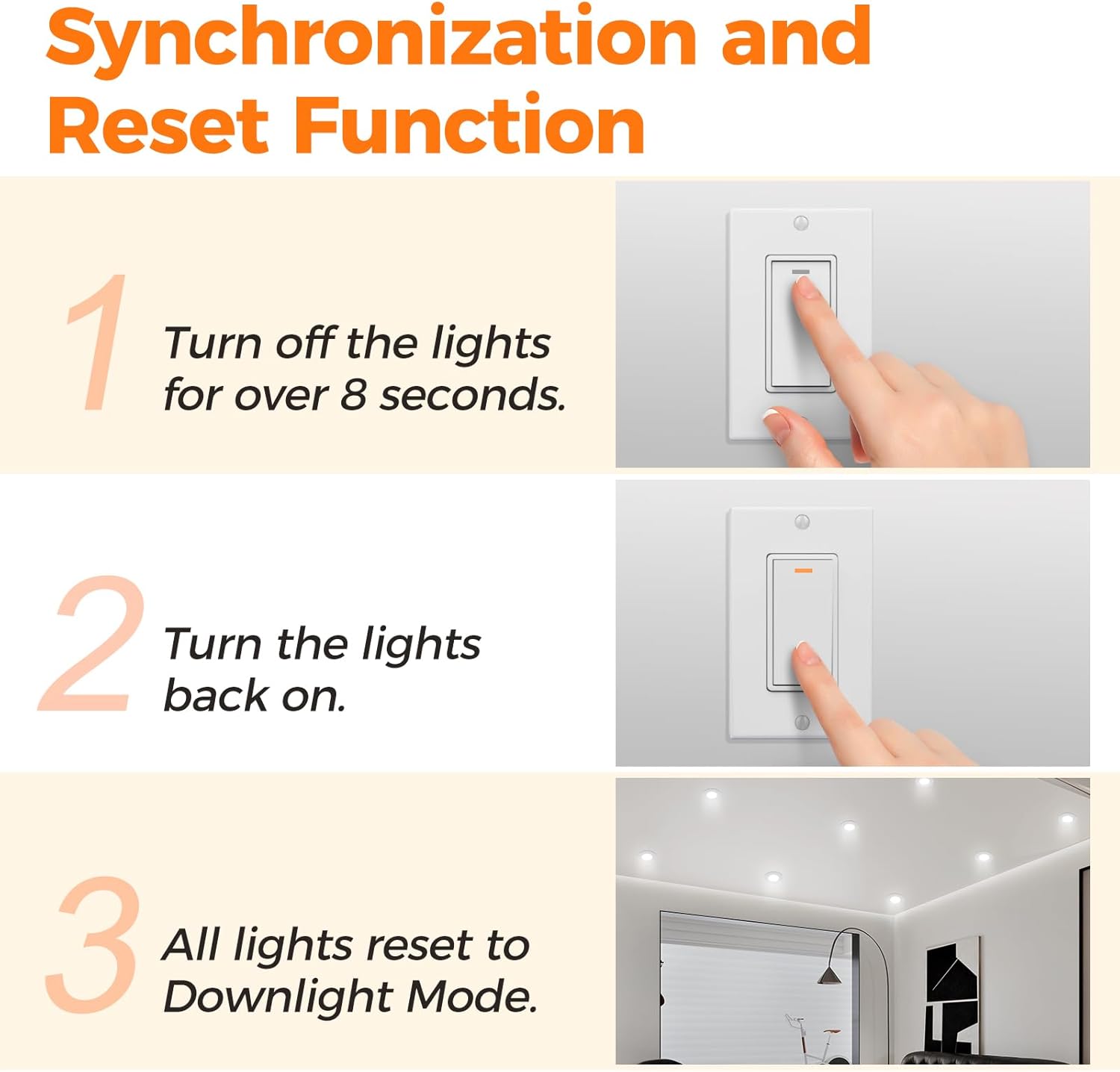 Synchronization and Reset Function

1 Turn off the lights for over 8 seconds.

2 Turn the lights back on.

3 All lights reset to Downlight Mode.