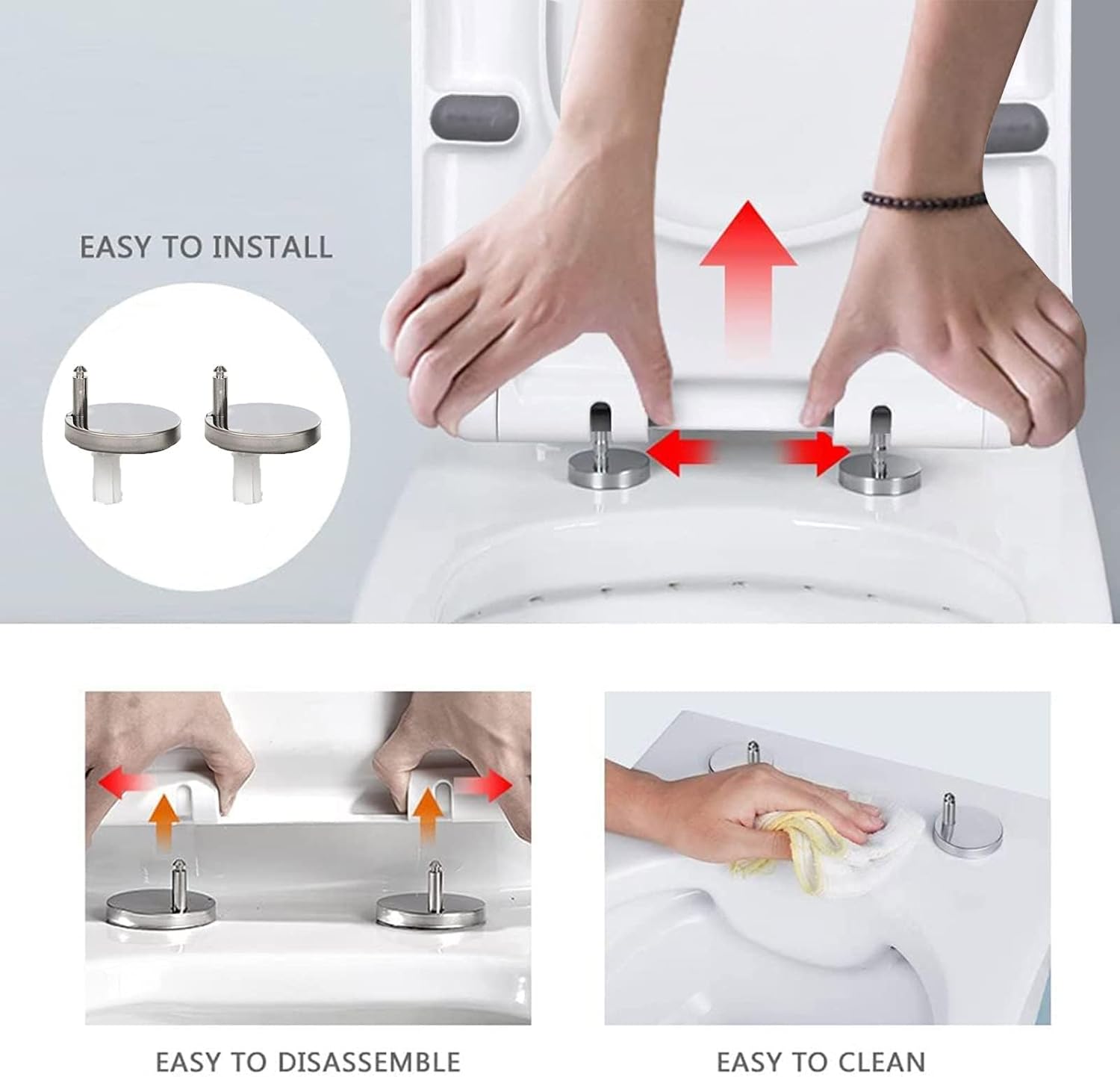 EASY TO INSTALL

EASY TO DISASSEMBLE

EASY TO CLEAN