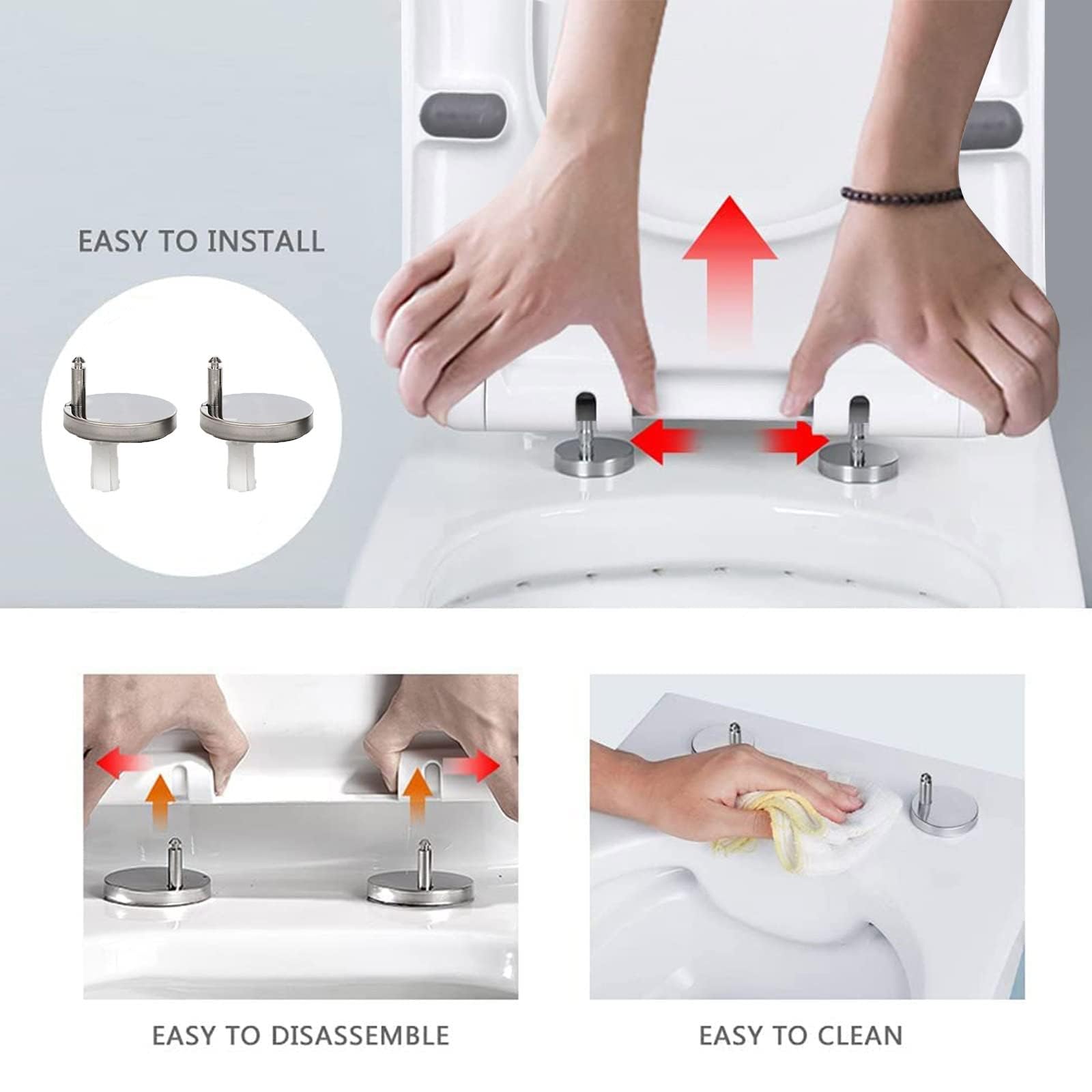 EASY TO INSTALL

EASY TO DISASSEMBLE

EASY TO CLEAN