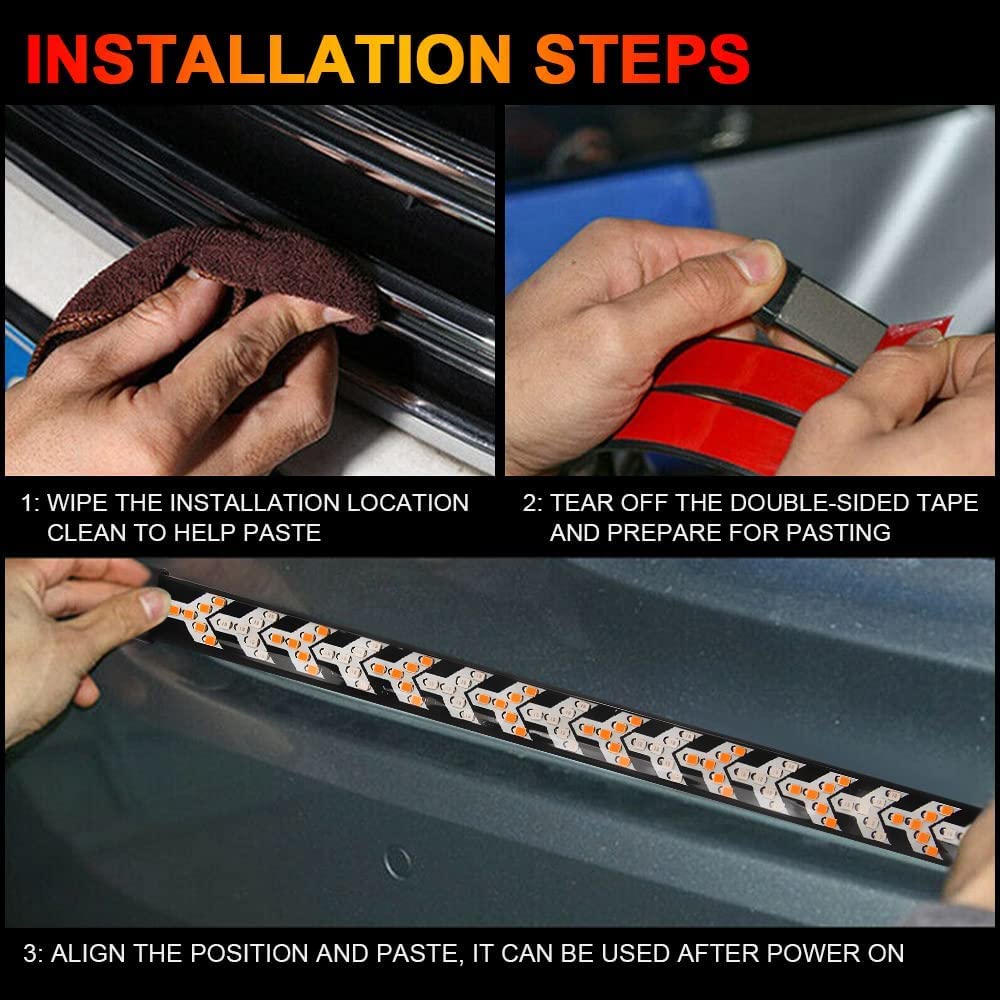 INSTALLATION STEPS

1: WIPE THE INSTALLATION LOCATION CLEAN TO HELP PASTE

2: TEAR OFF THE DOUBLE-SIDED TAPE AND PREPARE FOR PASTING

3: ALIGN THE POSITION AND PASTE, IT CAN BE USED AFTER POWER ON