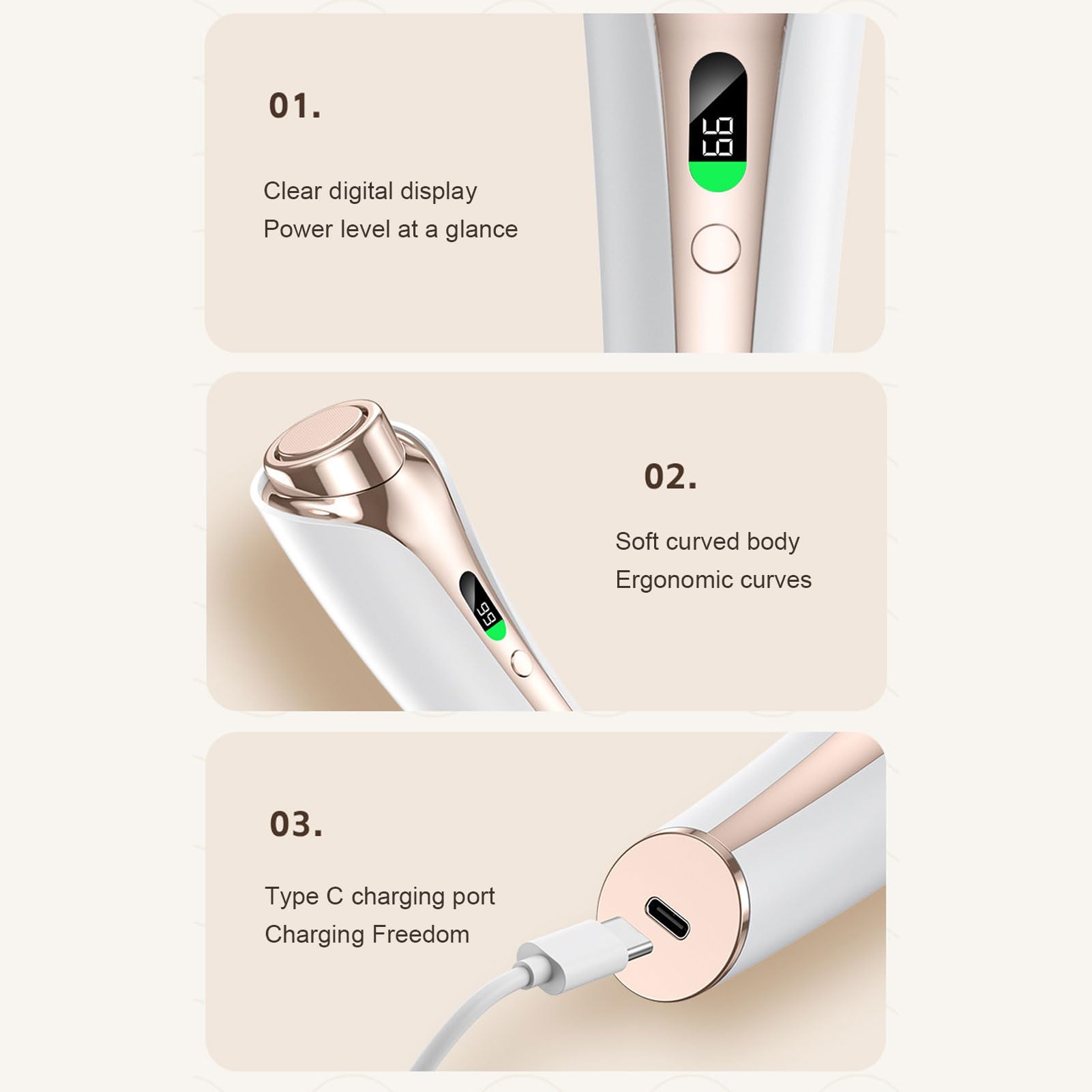 01.

Clear digital display
Power level at a glance

99

02.

Soft curved body
Ergonomic curves

99

03.

Type C charging port
Charging Freedom