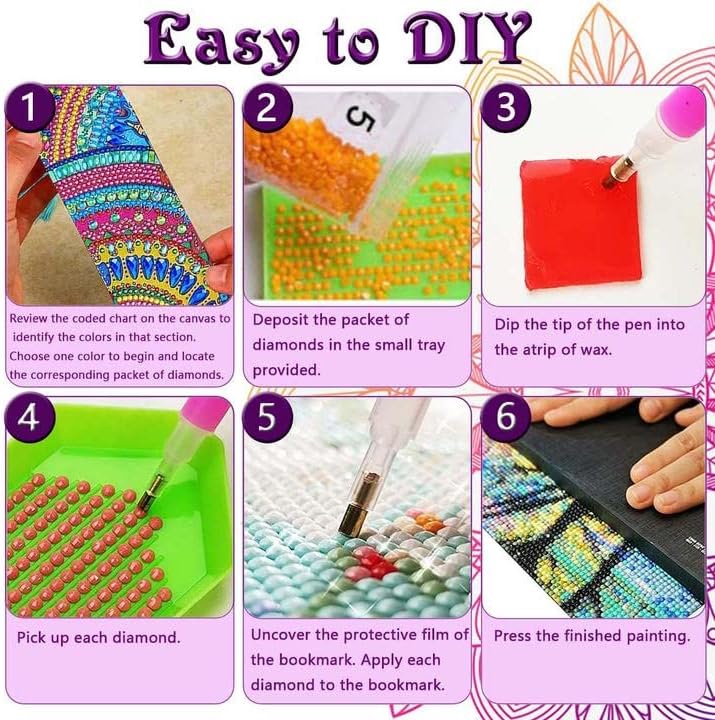 Easy to DIY

1

Review the coded chart on the canvas to identify the colors in that section. Choose one color to begin and locate the corresponding packet of diamonds.

2

5

Deposit the packet of diamonds in the small tray provided.

3

Dip the tip of the pen into the atrip of wax.

4

Pick up each diamond.

5

Uncover the protective film of the bookmark. Apply each diamond to the bookmark.

6

Press the finished painting.