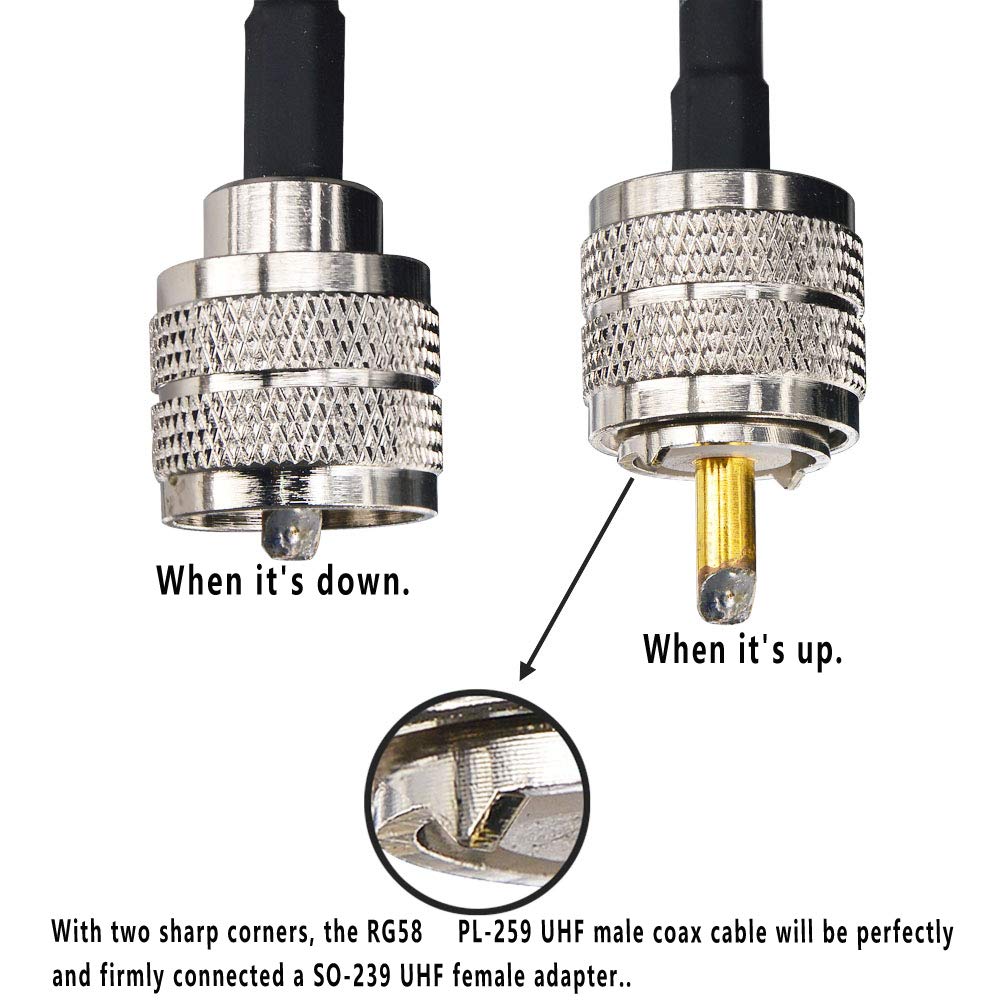 When it's down.

When it's up.

With two sharp corners, the RG58 PL-259 UHF male coax cable will be perfectly and firmly connected a SO-239 UHF female adapter..