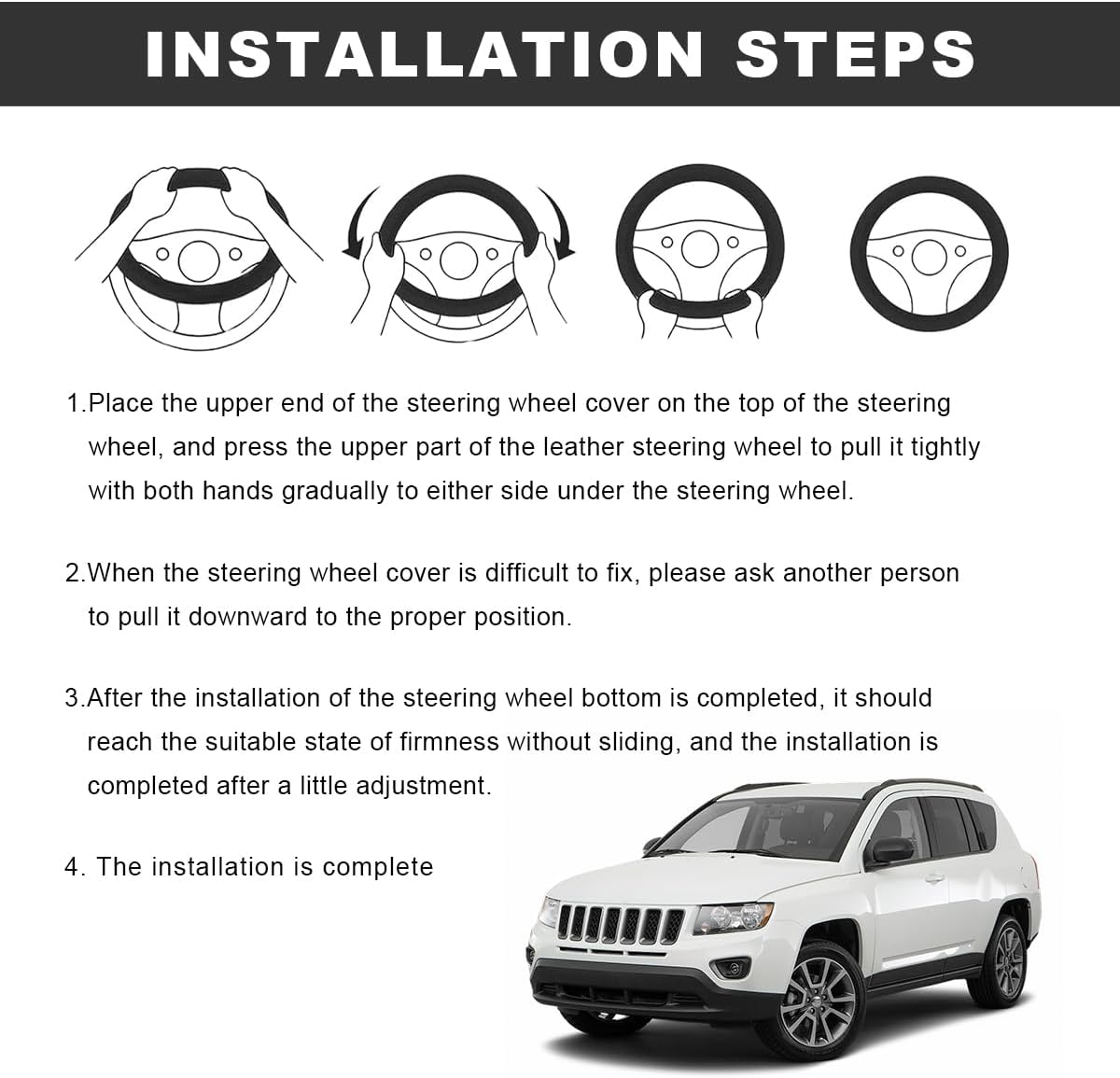 INSTALLATION STEPS

1.Place the upper end of the steering wheel cover on the top of the steering wheel, and press the upper part of the leather steering wheel to pull it tightly with both hands gradually to either side under the steering wheel.

2.When the steering wheel cover is difficult to fix, please ask another person to pull it downward to the proper position.

3.After the installation of the steering wheel bottom is completed, it should reach the suitable state of firmness without sliding, and the installation is completed after a little adjustment.

4. The installation is complete