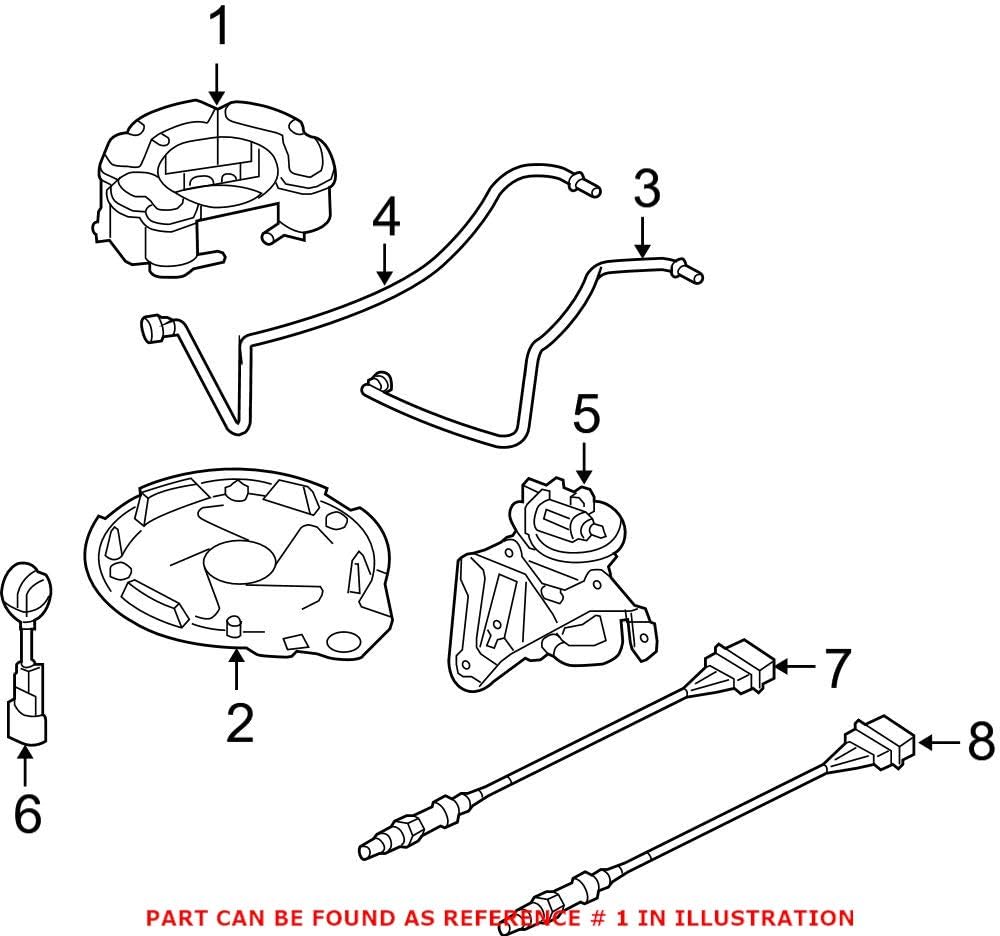 1
4
3
5
2
6
7
8
PART CAN BE FOUND AS REFERENCE # 1 IN ILLUSTRATION