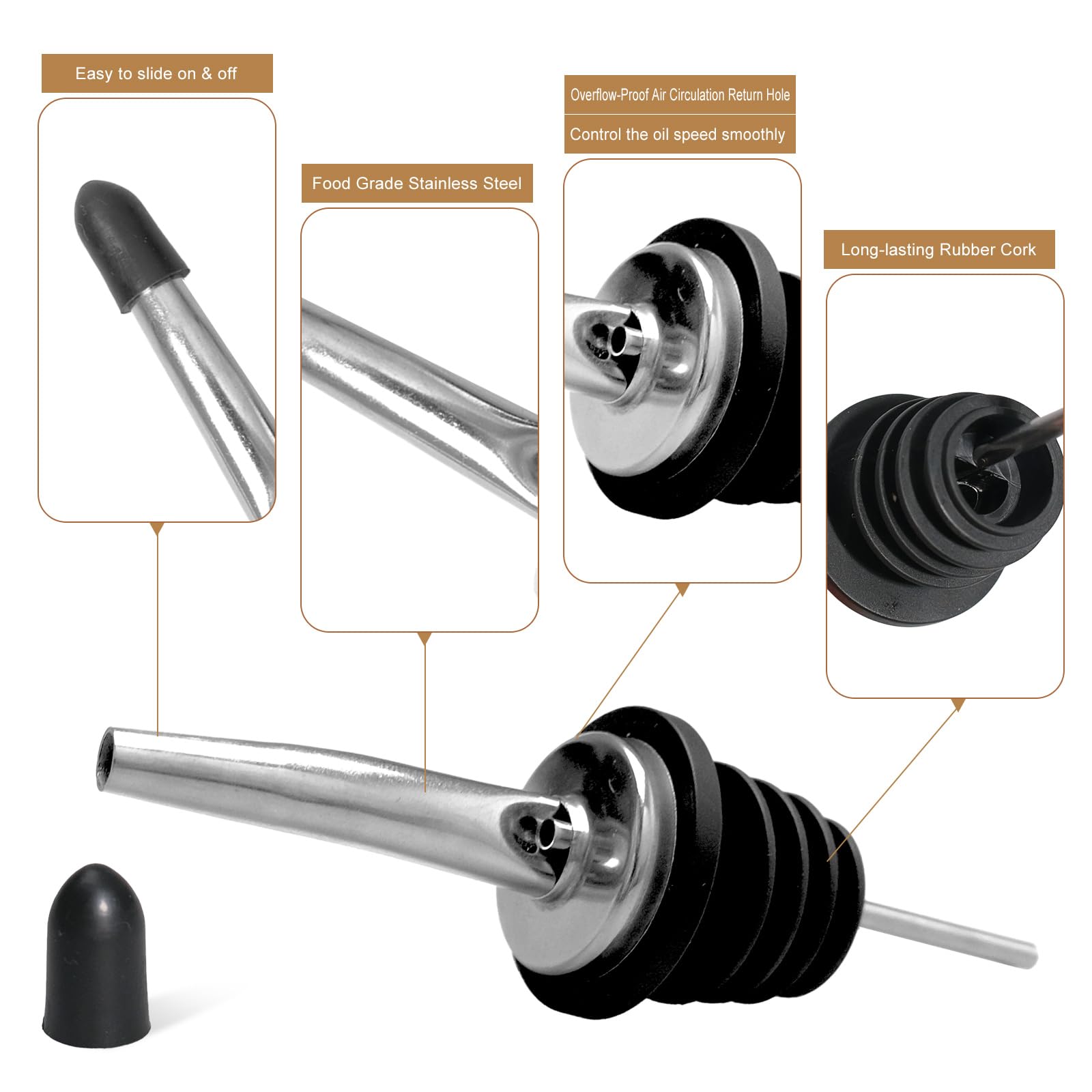 Easy to slide on & off

Food Grade Stainless Steel

Overflow-Proof Air Circulation Return Hole

Control the oil speed smoothly

Long-lasting Rubber Cork