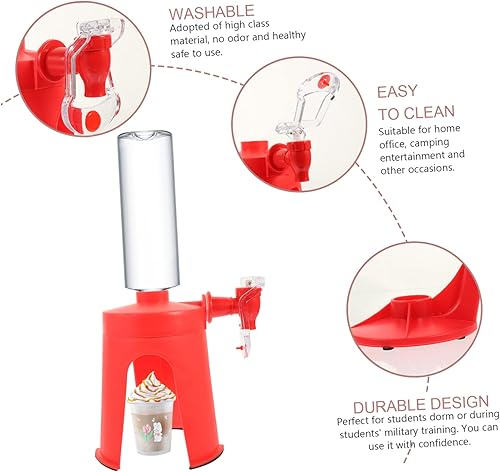 WASHABLE
Adopted of high class material, no odor and healthy safe to use.

EASY TO CLEAN
Suitable for home office, camping entertainment and other occasions.

DURABLE DESIGN
Perfect for students dorm or during students' military training. You can use it with confidence.