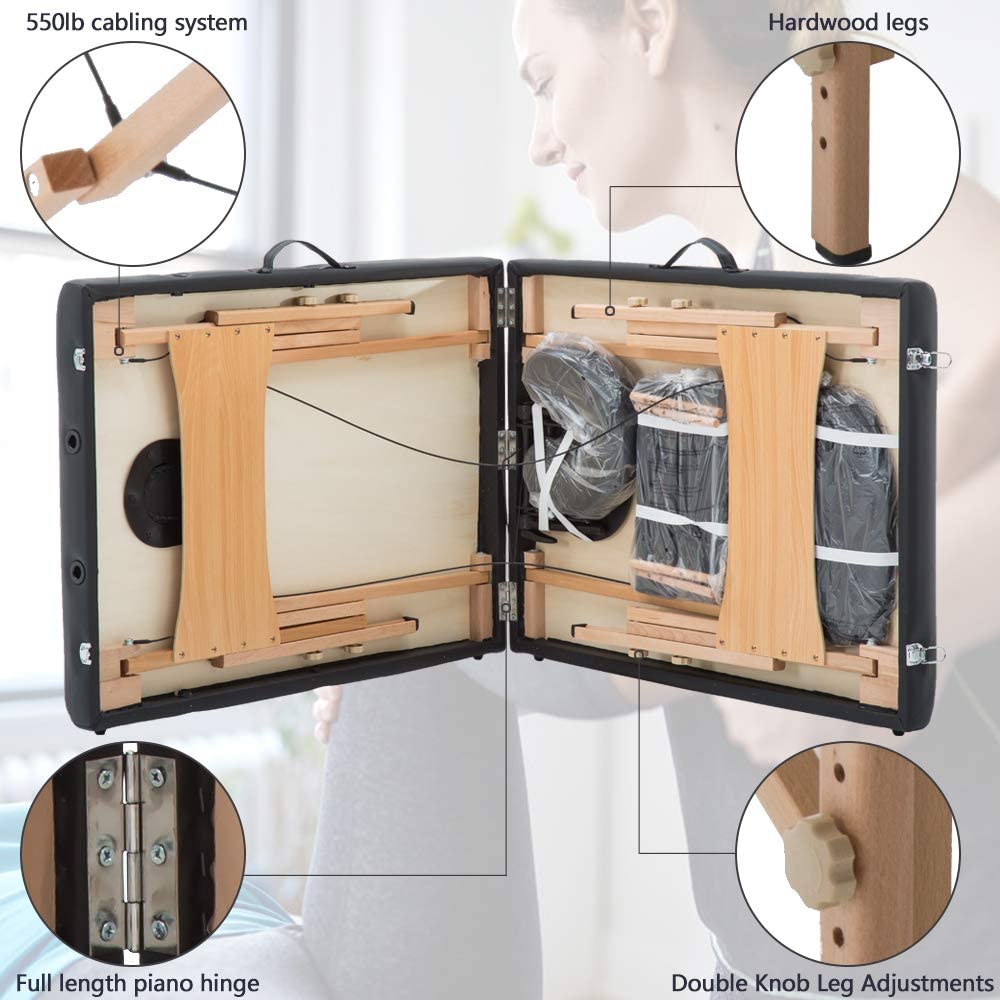 550lb cabling system

Hardwood legs

Full length piano hinge

Double Knob Leg Adjustments