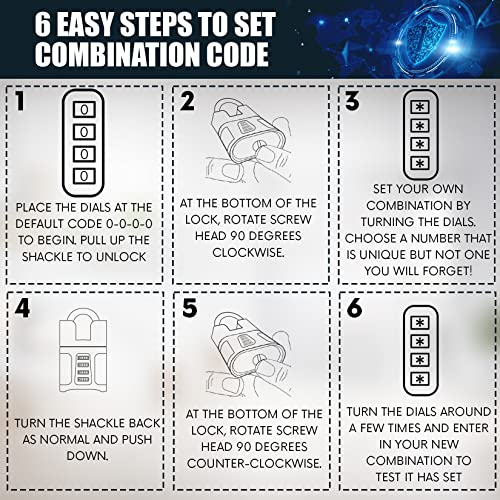 6 EASY STEPS TO SET COMBINATION CODE

1

0
0
0
0

PLACE THE DIALS AT THE DEFAULT CODE 0-0-0-0 TO BEGIN. PULL UP THE SHACKLE TO UNLOCK

2

AT THE BOTTOM OF THE LOCK, ROTATE SCREW HEAD 90 DEGREES CLOCKWISE.

3

*
*
*
*

SET YOUR OWN COMBINATION BY TURNING THE DIALS. CHOOSE A NUMBER THAT IS UNIQUE BUT NOT ONE YOU WILL FORGET!

4

TURN THE SHACKLE BACK AS NORMAL AND PUSH DOWN.

5

AT THE BOTTOM OF THE LOCK, ROTATE SCREW HEAD 90 DEGREES COUNTER-CLOCKWISE.

6

*
*
*
*

TURN THE DIALS AROUND A FEW TIMES AND ENTER IN YOUR NEW COMBINATION TO TEST IT HAS SET