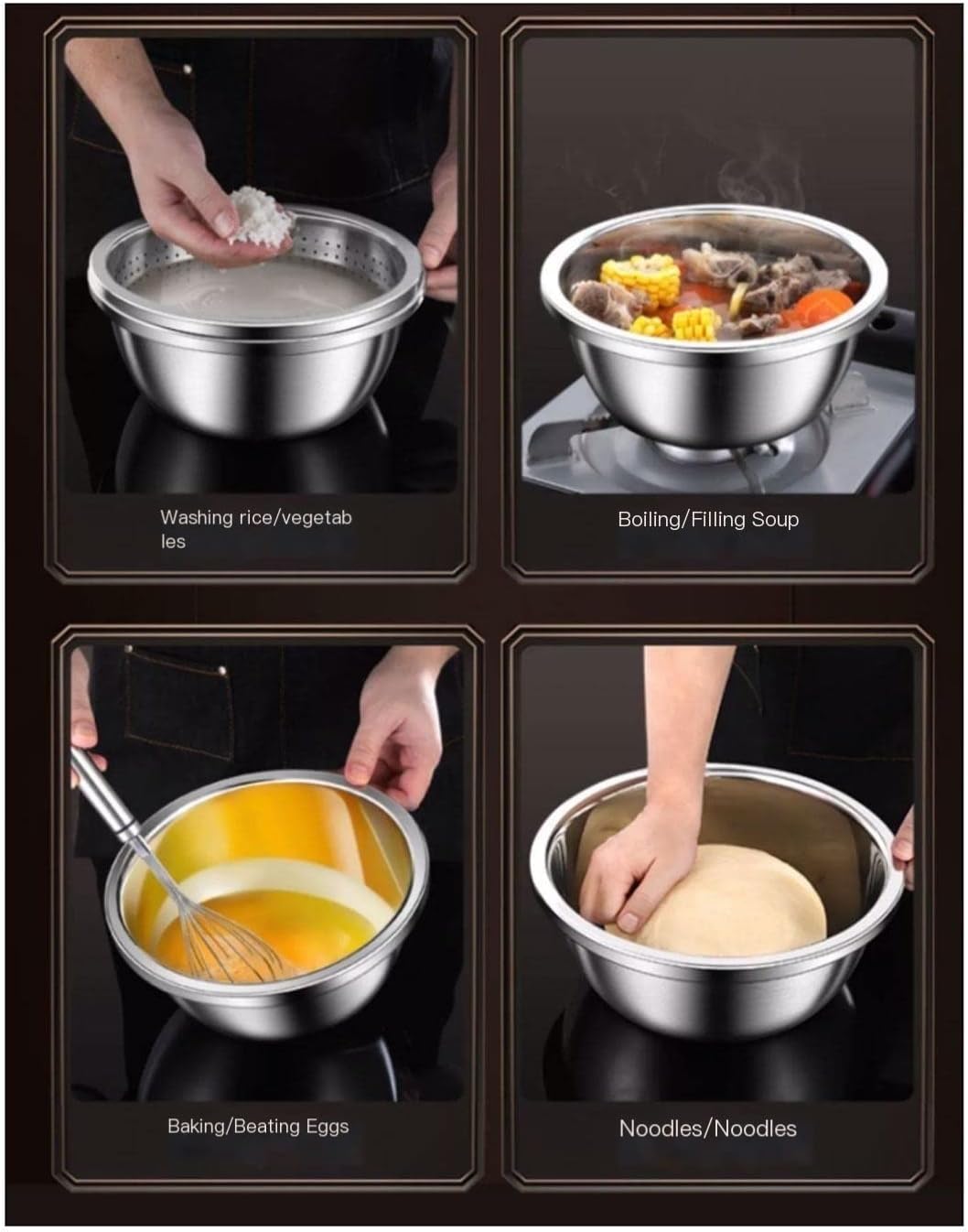 Washing rice/vegetables

Boiling/Filling Soup

Baking/Beating Eggs

Noodles/Noodles