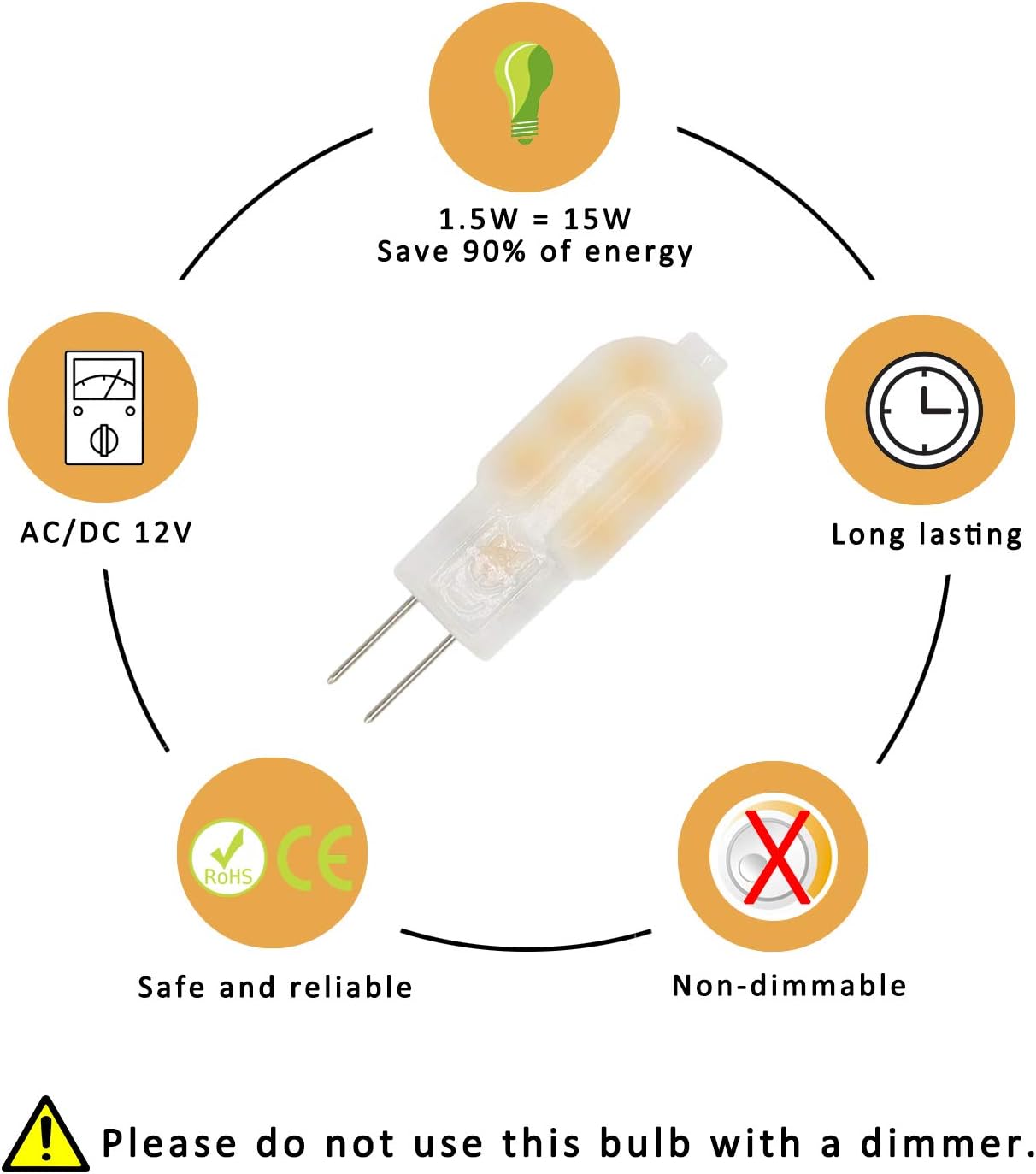 1.5W = 15W
Save 90% of energy

AC/DC 12V

Long lasting

RoHS CE

Safe and reliable

Non-dimmable

Please do not use this bulb with a dimmer.