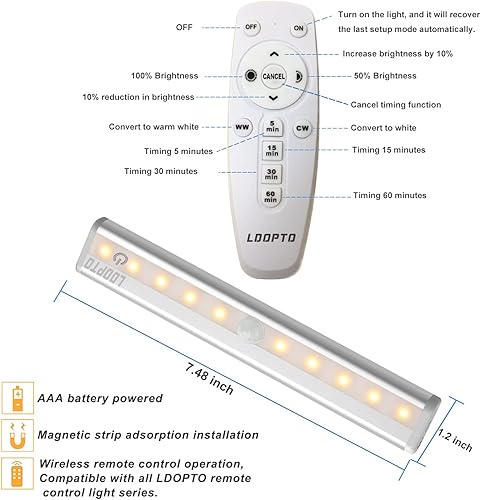 OFF

OFF

ON

Turn on the light, and it will recover the last setup mode automatically.

Increase brightness by 10%

100% Brightness

CANCEL

50% Brightness

10% reduction in brightness

Cancel timing function

Convert to warm white

WW

5 min

CW

Convert to white

Timing 5 minutes

15 min

Timing 15 minutes

Timing 30 minutes

30 min

60 min

Timing 60 minutes

LDOPTO

LDOPTO

7.48 inch

1.2 inch

AAA battery powered

Magnetic strip adsorption installation

Wireless remote control operation, Compatible with all LDOPTO remote control light series.