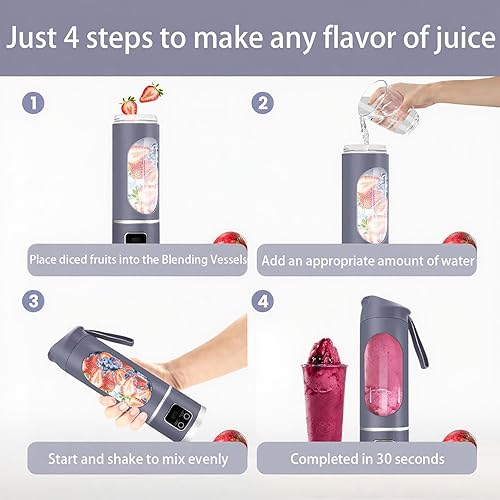 Just 4 steps to make any flavor of juice

1

Place diced fruits into the Blending Vessels

2

Add an appropriate amount of water

3

Start and shake to mix evenly

4

Completed in 30 seconds