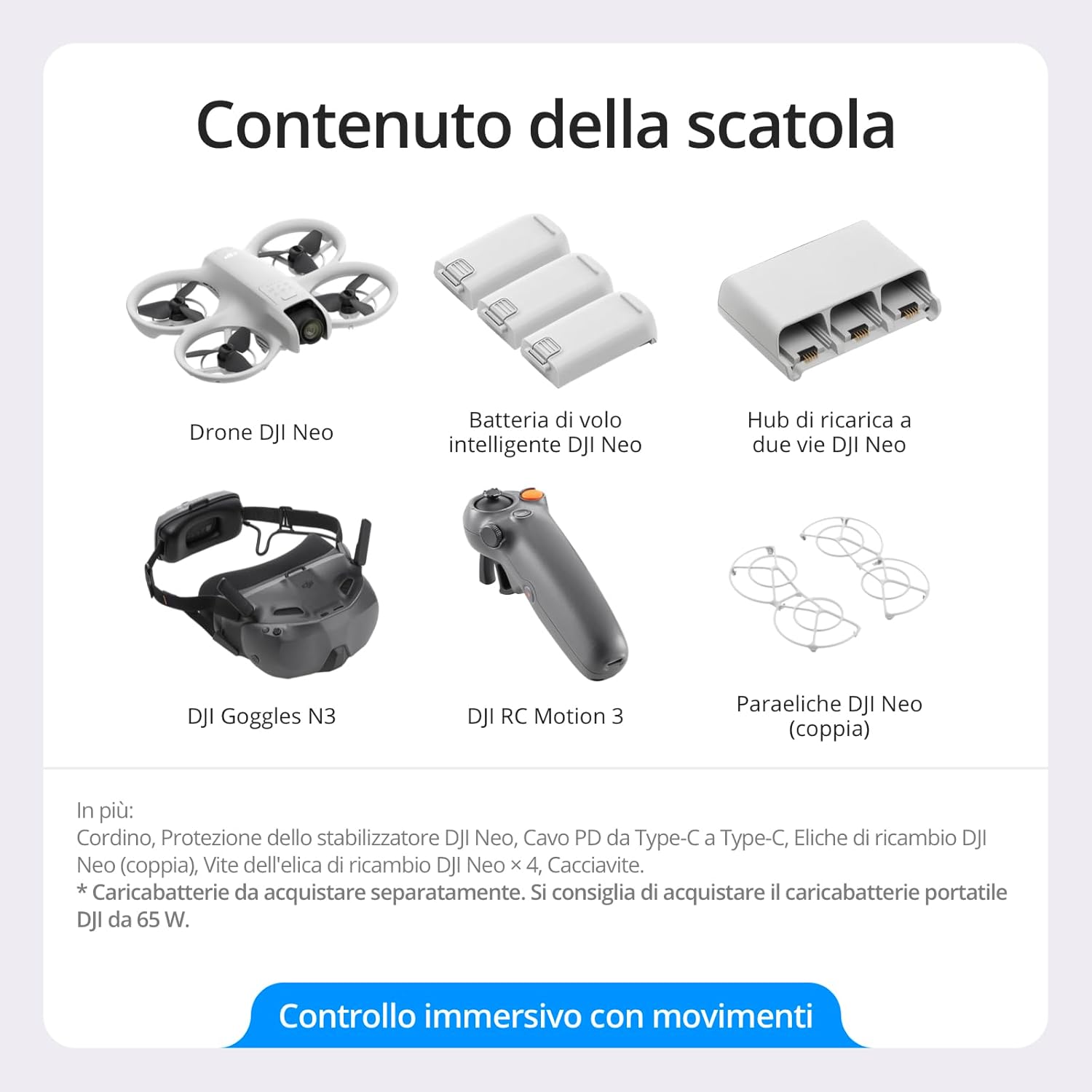 Contenuto della scatola

Drone DJI Neo

Batteria di volo intelligente DJI Neo

Hub di ricarica a due vie DJI Neo

DJI Goggles N3

DJI RC Motion 3

Paraeliche DJI Neo (coppia)

In più:
Cordino, Protezione dello stabilizzatore DJI Neo, Cavo PD da Type-C a Type-C, Eliche di ricambio DJI Neo (coppia), Vite dell'elica di ricambio DJI Neo × 4, Cacciavite.
* Caricabatterie da acquistare separatamente. Si consiglia di acquistare il caricabatterie portatile DJI da 65 W.

Controllo immersivo con movimenti