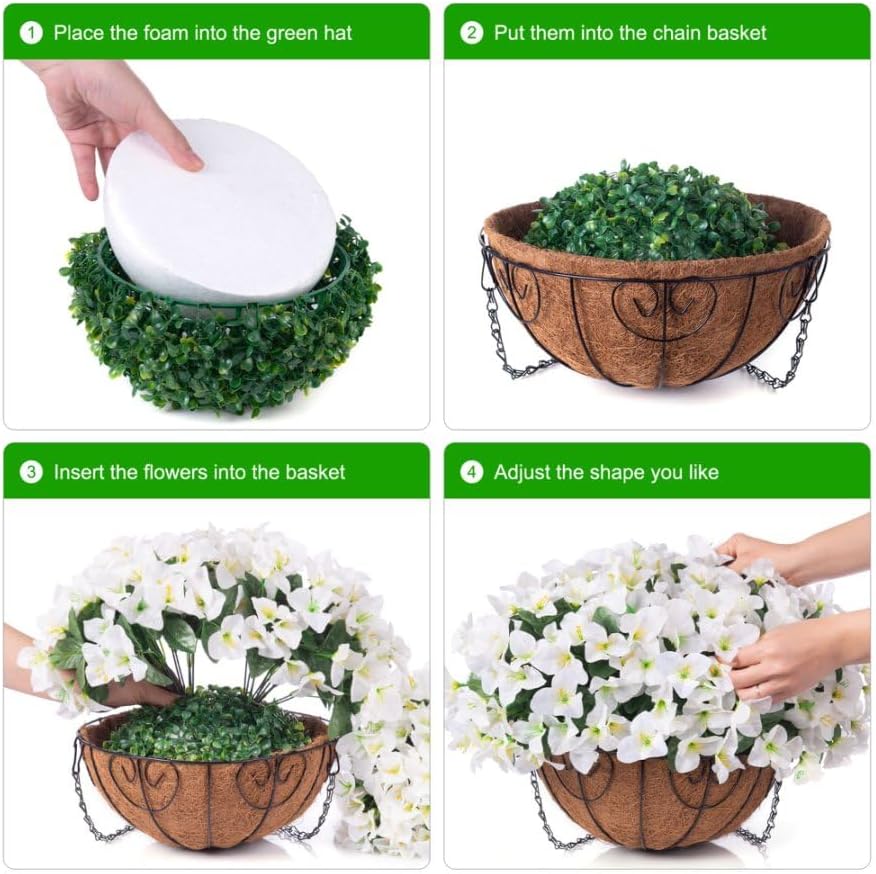 1 Place the foam into the green hat

2 Put them into the chain basket

3 Insert the flowers into the basket

4 Adjust the shape you like