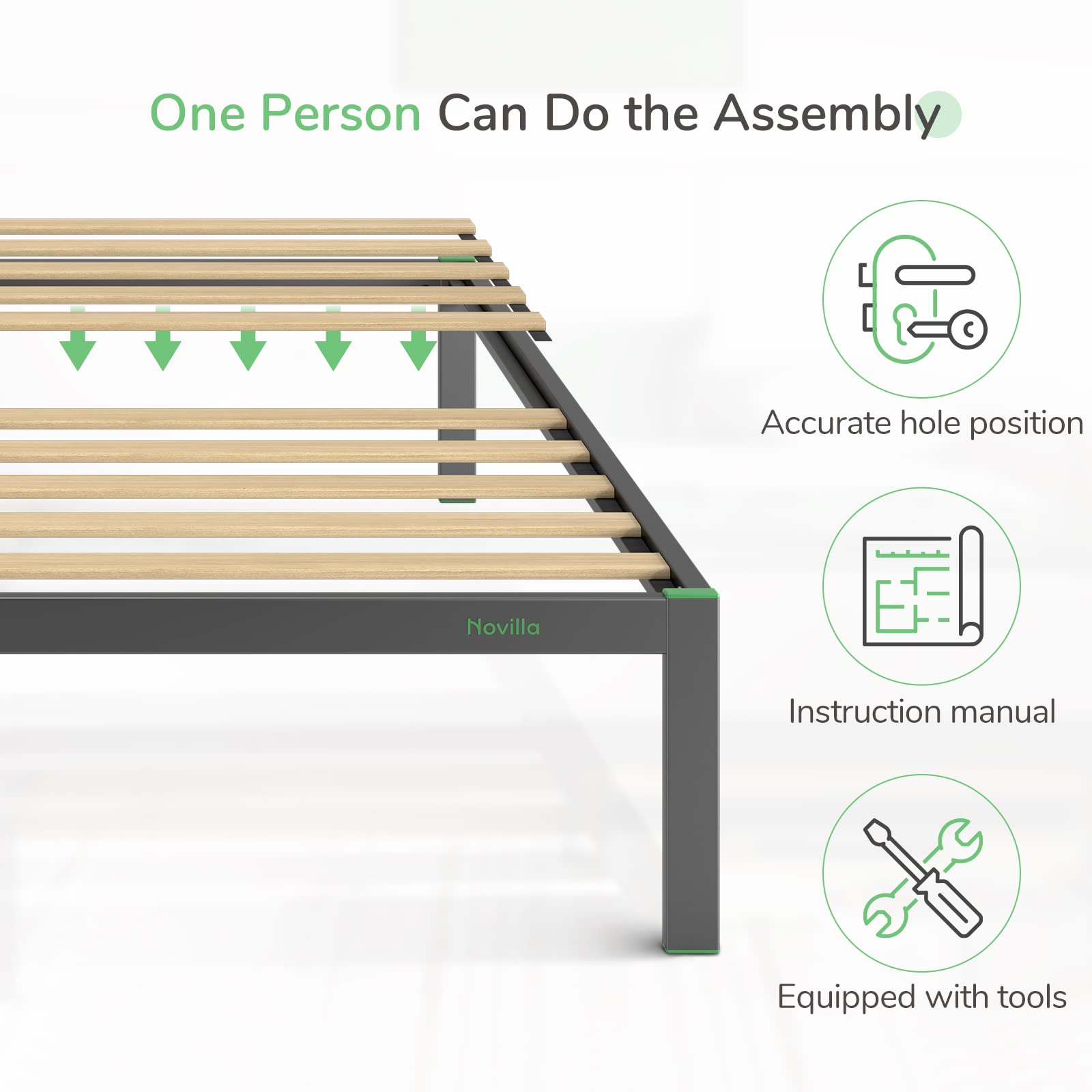 One Person Can Do the Assembly

Novilla

Accurate hole position

Instruction manual

Equipped with tools