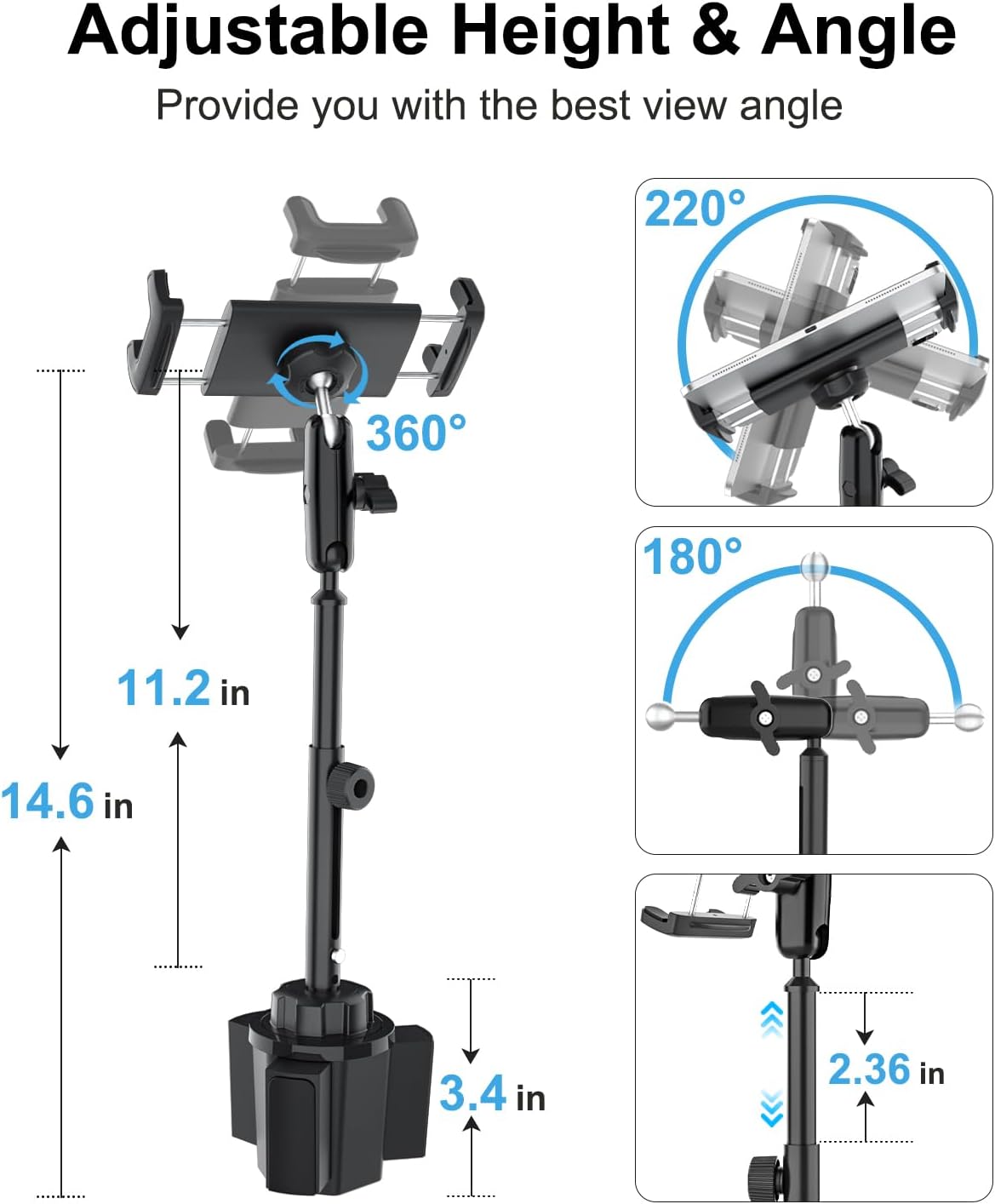 Adjustable Height & Angle

Provide you with the best view angle

360°

11.2 in

14.6 in

3.4 in

220°

180°

2.36 in