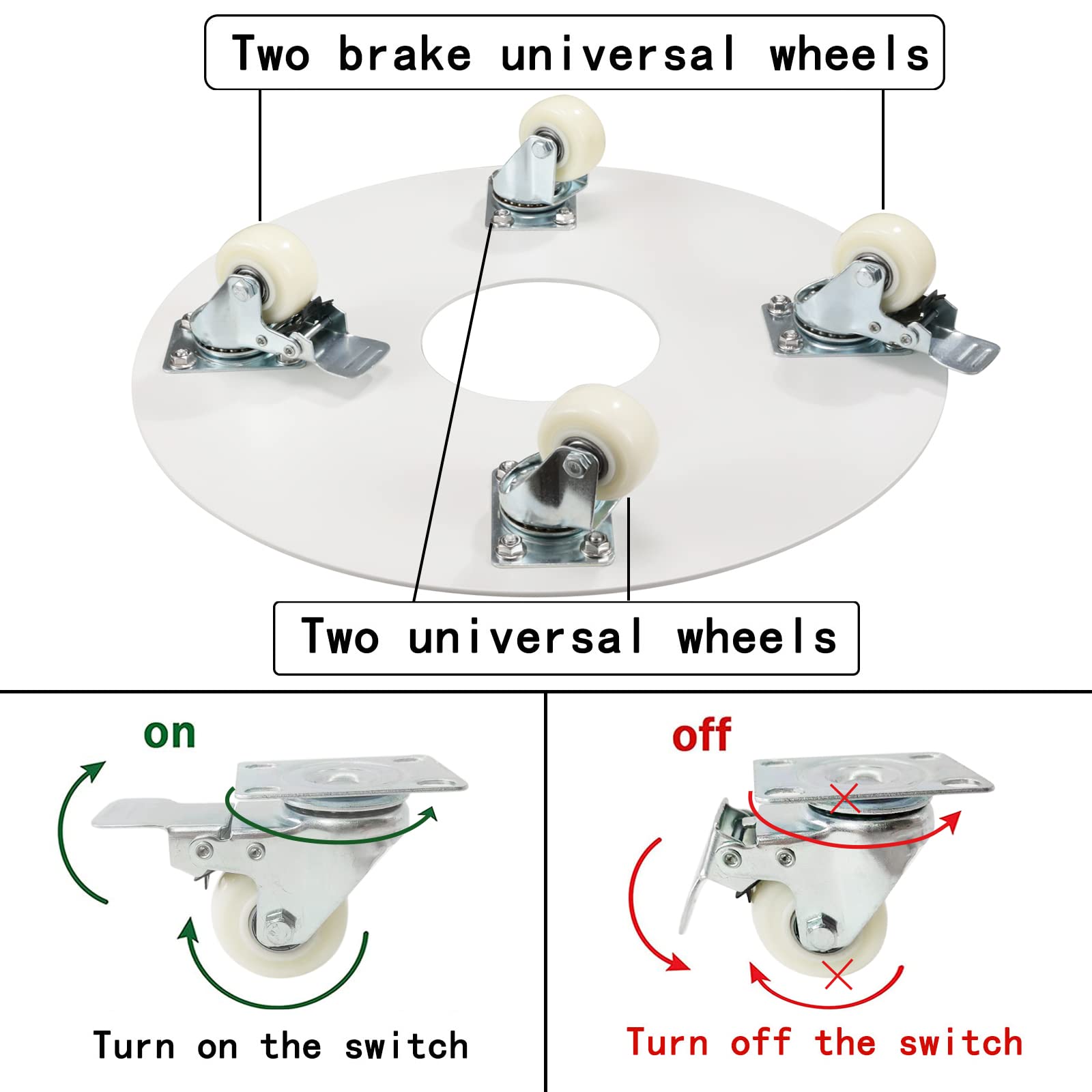 Two brake universal wheels

Two universal wheels

on

Turn on the switch

off

Turn off the switch