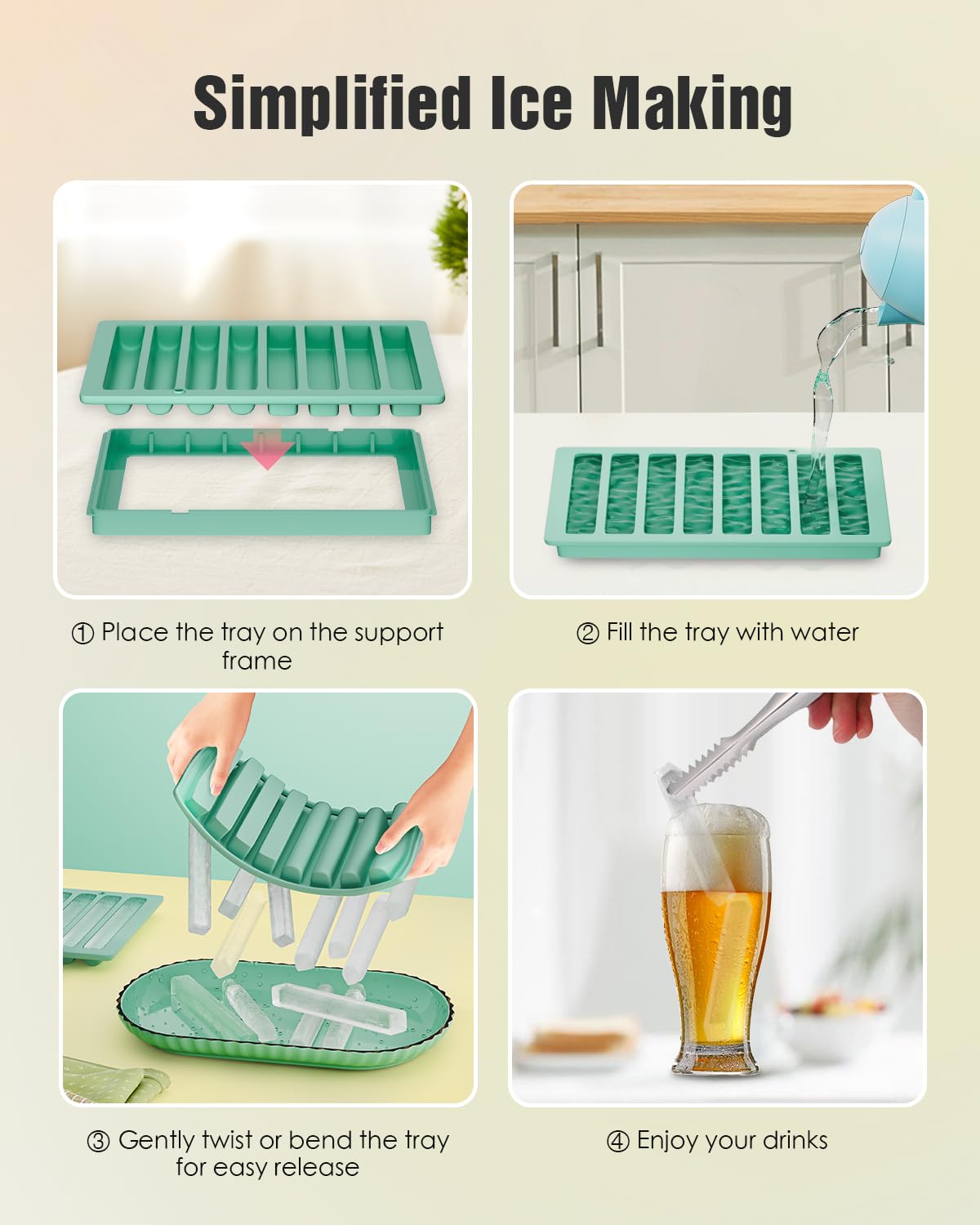 Simplified Ice Making

① Place the tray on the support frame

② Fill the tray with water

③ Gently twist or bend the tray for easy release

④ Enjoy your drinks