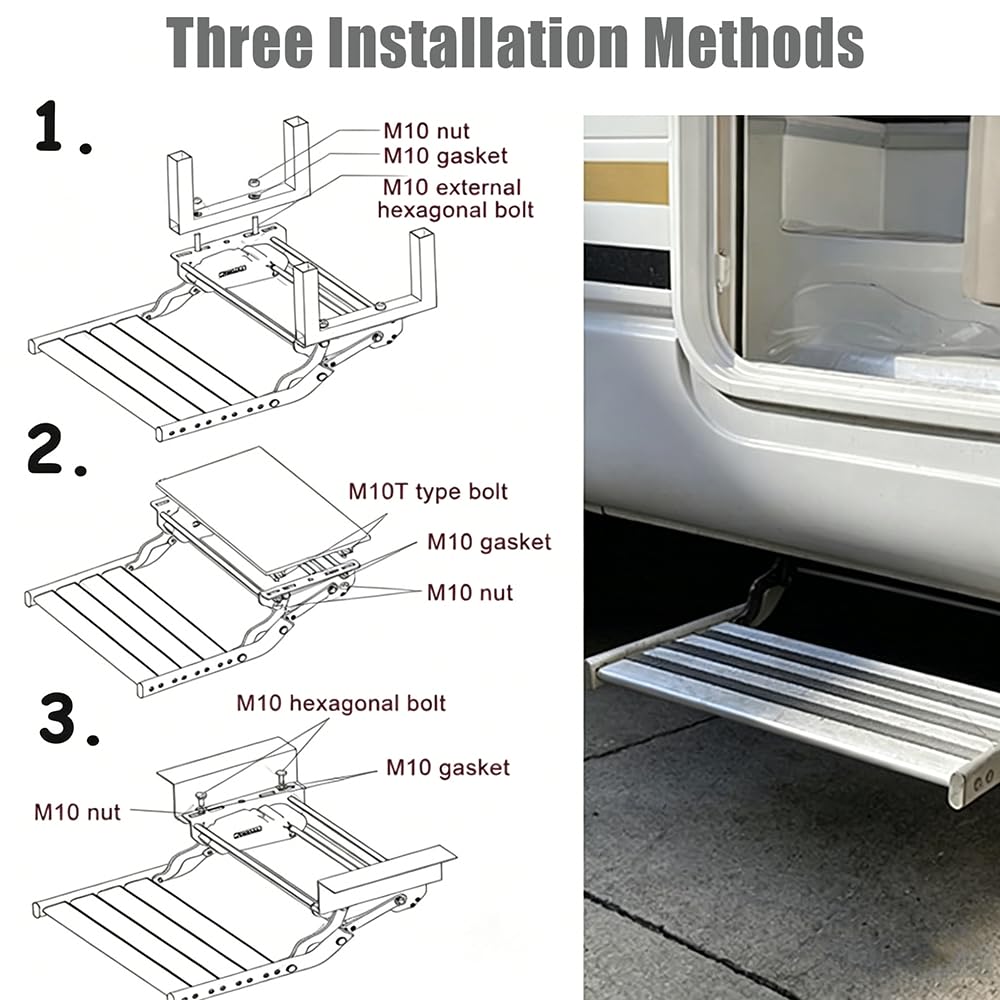 Three Installation Methods

1.

M10 nut
M10 gasket
M10 external hexagonal bolt

2.

M10T type bolt
M10 gasket
M10 nut

3.

M10 hexagonal bolt
M10 gasket
M10 nut