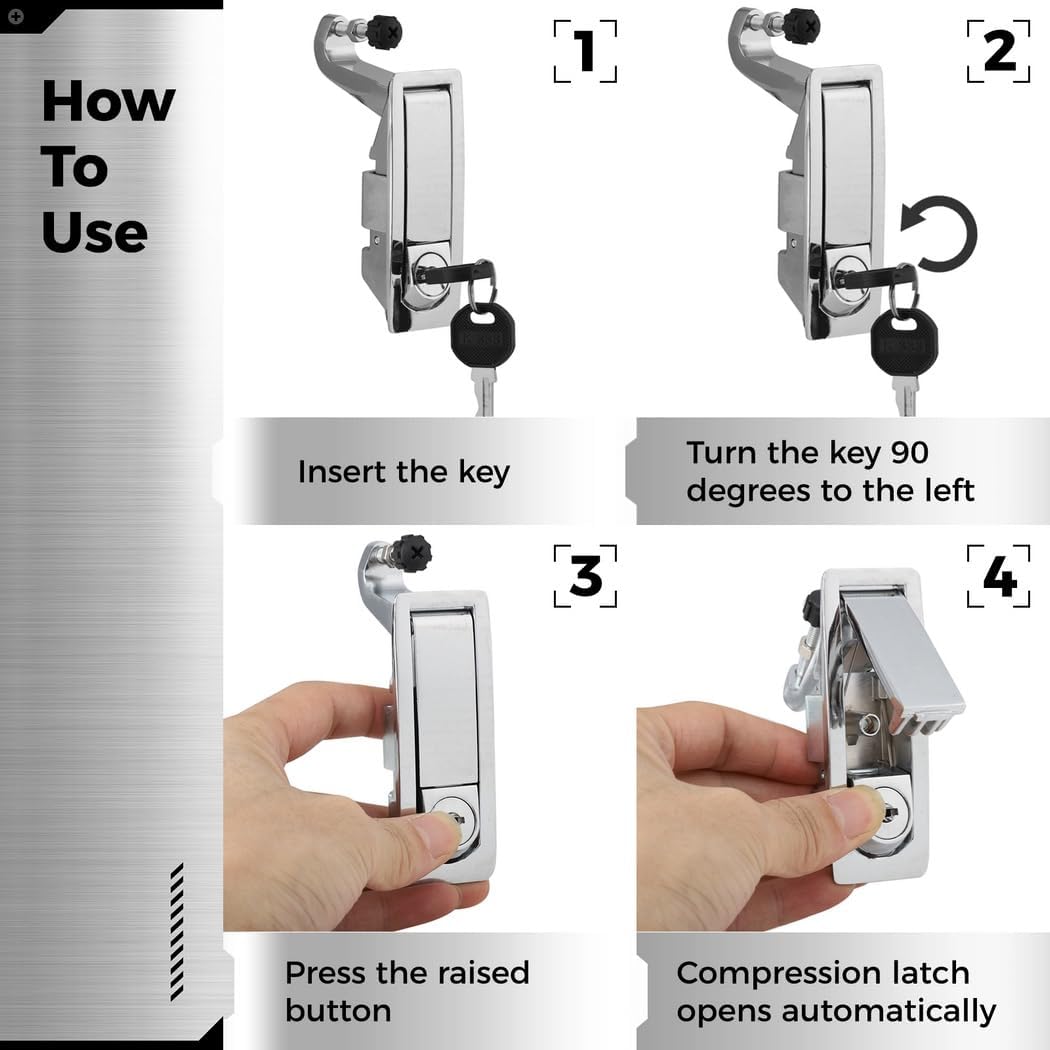 How To Use

1

Insert the key

2

Turn the key 90 degrees to the left

3

Press the raised button

4

Compression latch opens automatically