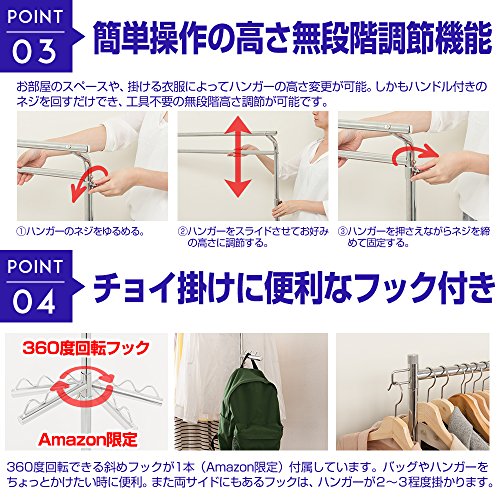 POINT
03
簡単操作の高さ無段階調節機能

お部屋のスペースや、掛ける衣服によってハンガーの高さ変更が可能。しかもハンドル付きのネジを回すだけでき、工具不要の無段階高さ調節が可能です。

①ハンガーのネジをゆるめる。

②ハンガーをスライドさせてお好みの高さに調節する。

③ハンガーを押さえながらネジを締めて固定する。

POINT
04
チョイ掛けに便利なフック付き

360度回転フック

Amazon限定

360度回転できる斜めフックが1本（Amazon限定）付属しています。バッグやハンガーをちょっとかけたい時に便利。また両サイドにもあるフックは、ハンガーが2～3程度掛かります。