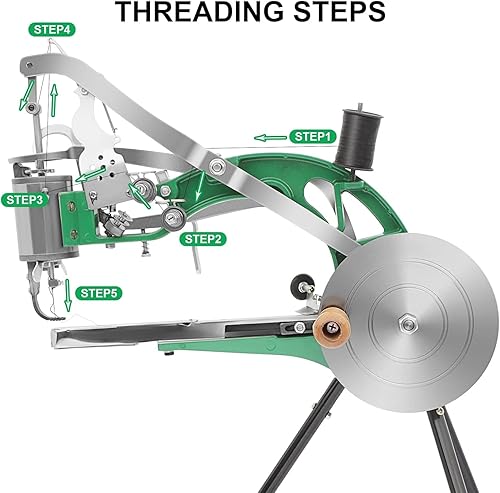 THREADING STEPS

STEP4

STEP1

STEP3

STEP2

STEP5