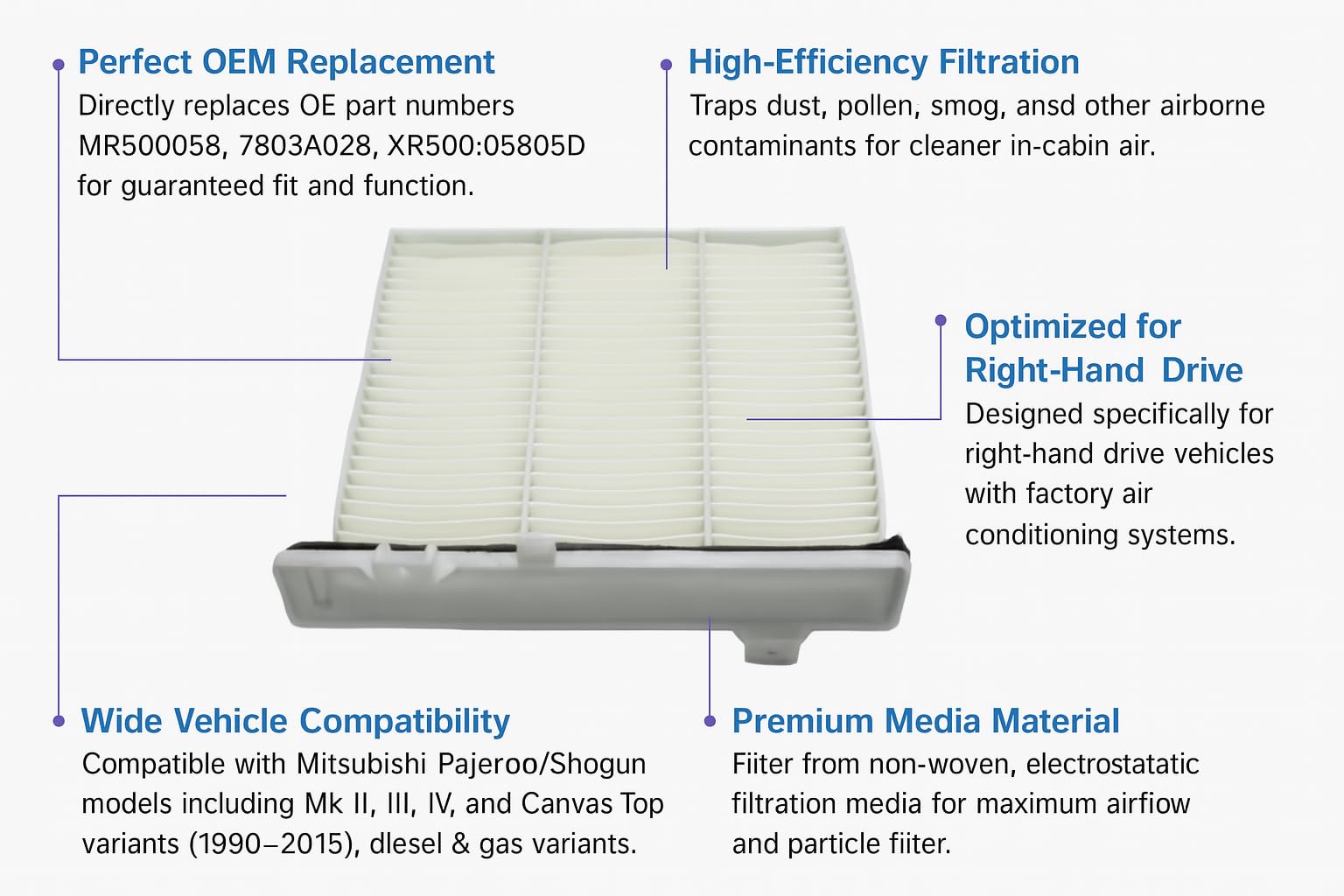 Perfect OEM Replacement
Directly replaces OE part numbers MR500058, 7803A028, XR500:05805D for guaranteed fit and function.

High-Efficiency Filtration
Traps dust, pollen, smog, ansd other airborne contaminants for cleaner in-cabin air.

Optimized for Right-Hand Drive
Designed specifically for right-hand drive vehicles with factory air conditioning systems.

Wide Vehicle Compatibility
Compatible with Mitsubishi Pajeroo/Shogun models including Mk II, III, IV, and Canvas Top variants (1990–2015), dlesel & gas variants.

Premium Media Material
Fiiter from non-woven, electrostatatic filtration media for maximum airflow and particle fiiter.