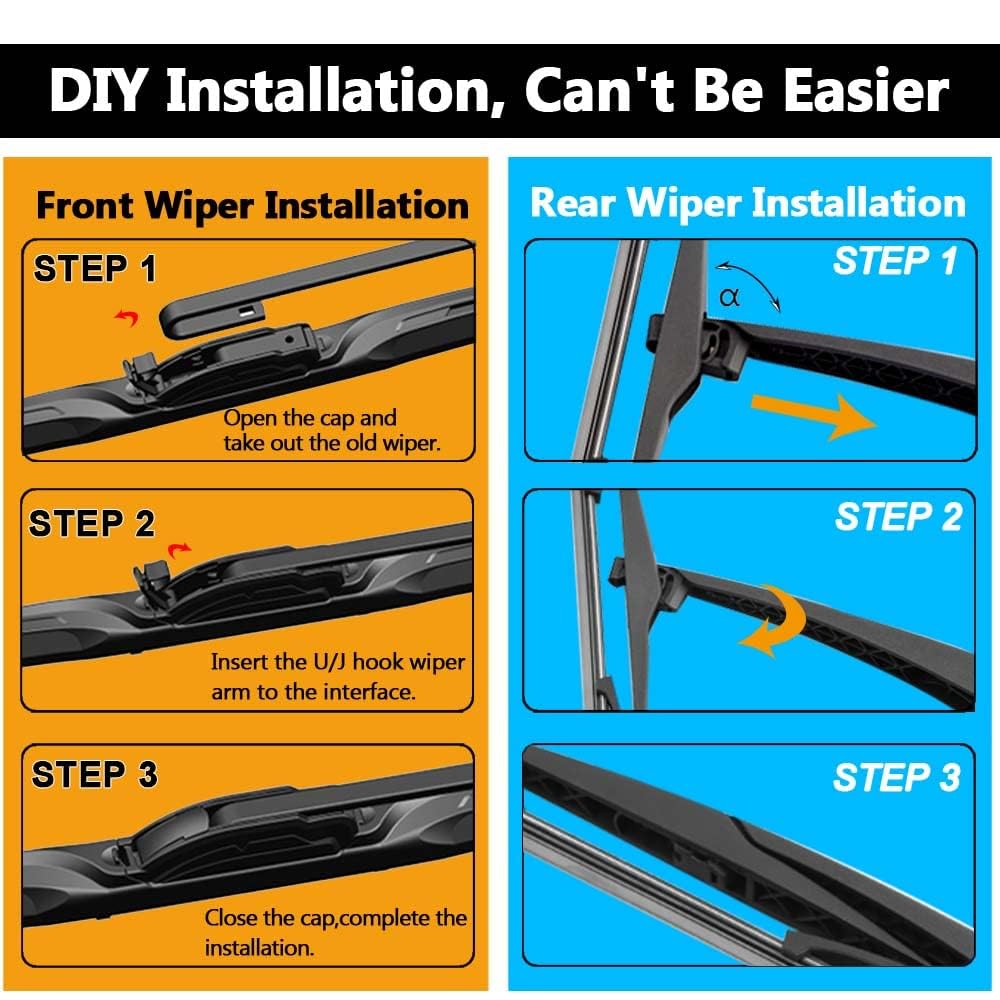 DIY Installation, Can't Be Easier

Front Wiper Installation

STEP 1

Open the cap and take out the old wiper.

STEP 2

Insert the U/J hook wiper arm to the interface.

STEP 3

Close the cap,complete the installation.

Rear Wiper Installation

STEP 1

α

STEP 2

STEP 3