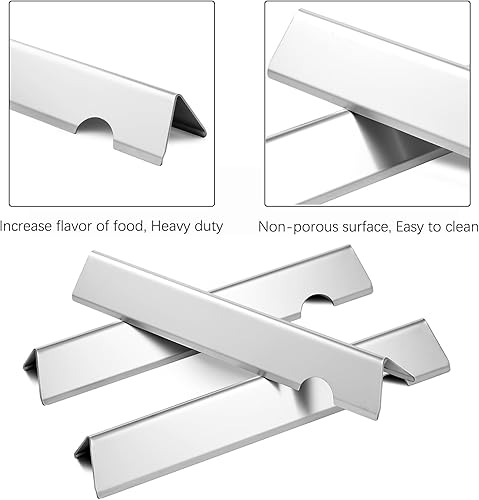 Increase flavor of food, Heavy duty

Non-porous surface, Easy to clean