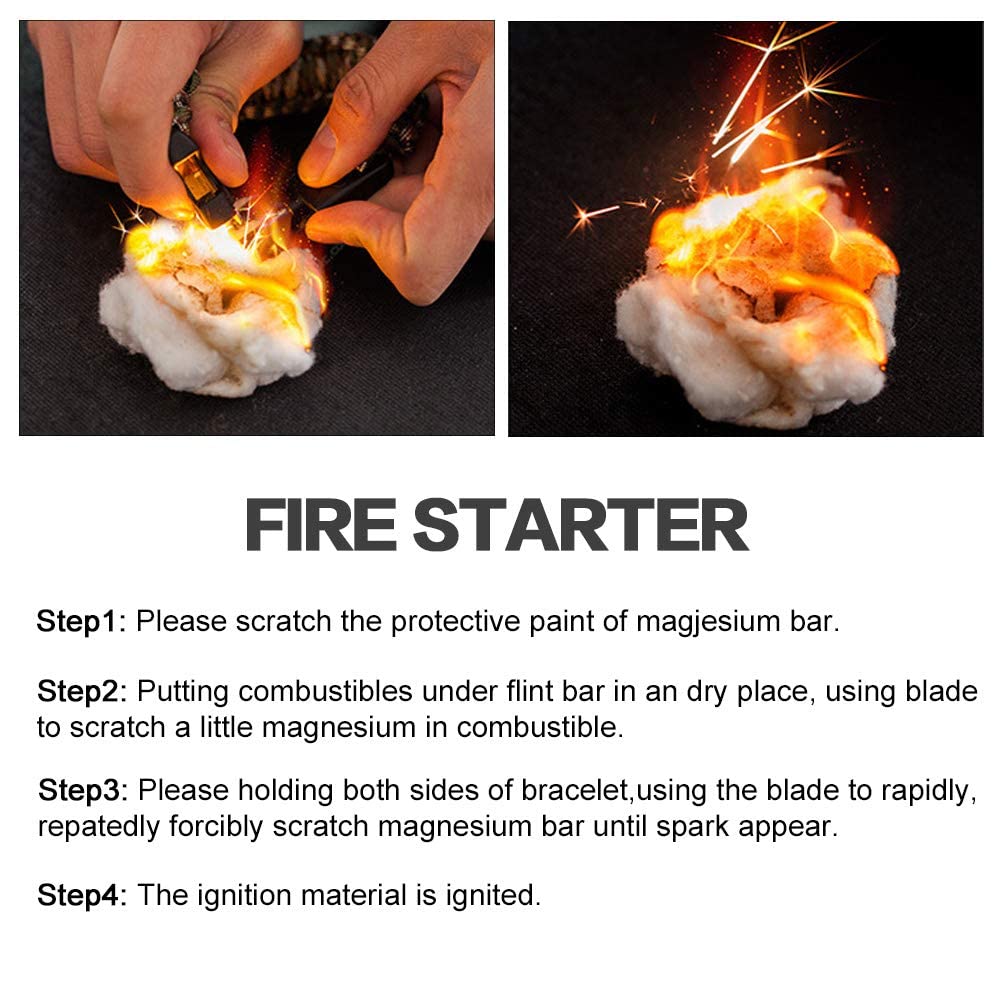 FIRE STARTER

Step1: Please scratch the protective paint of magjesium bar.

Step2: Putting combustibles under flint bar in an dry place, using blade to scratch a little magnesium in combustible.

Step3: Please holding both sides of bracelet,using the blade to rapidly, repatedly forcibly scratch magnesium bar until spark appear.

Step4: The ignition material is ignited.