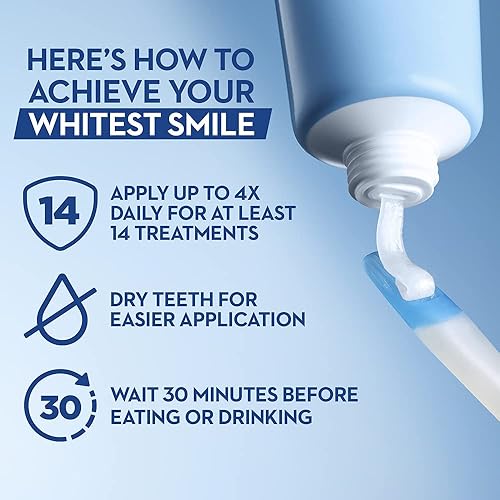 HERE'S HOW TO ACHIEVE YOUR WHITEST SMILE

14

APPLY UP TO 4X DAILY FOR AT LEAST 14 TREATMENTS

DRY TEETH FOR EASIER APPLICATION

30

WAIT 30 MINUTES BEFORE EATING OR DRINKING