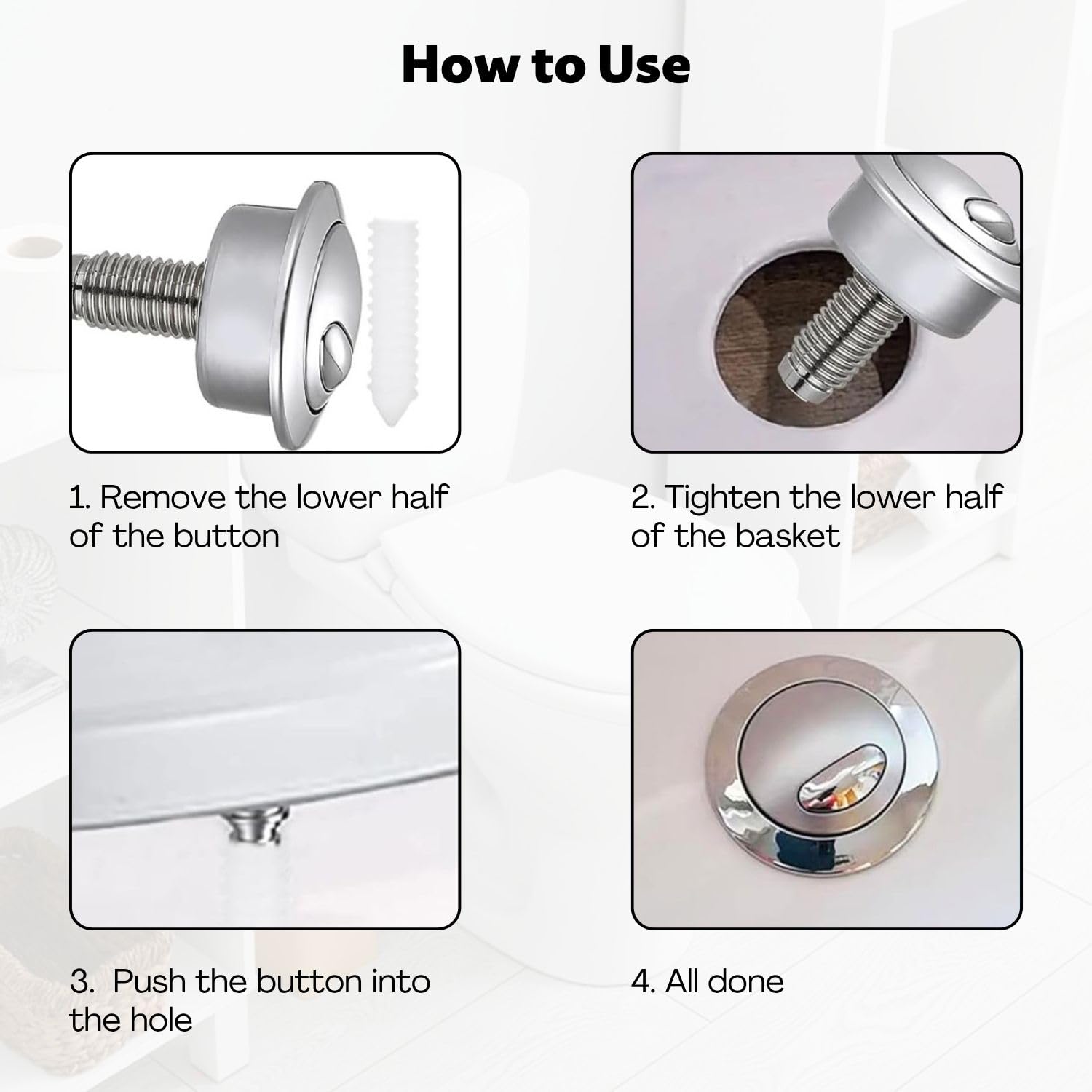 How to Use

1. Remove the lower half of the button

2. Tighten the lower half of the basket

3. Push the button into the hole

4. All done