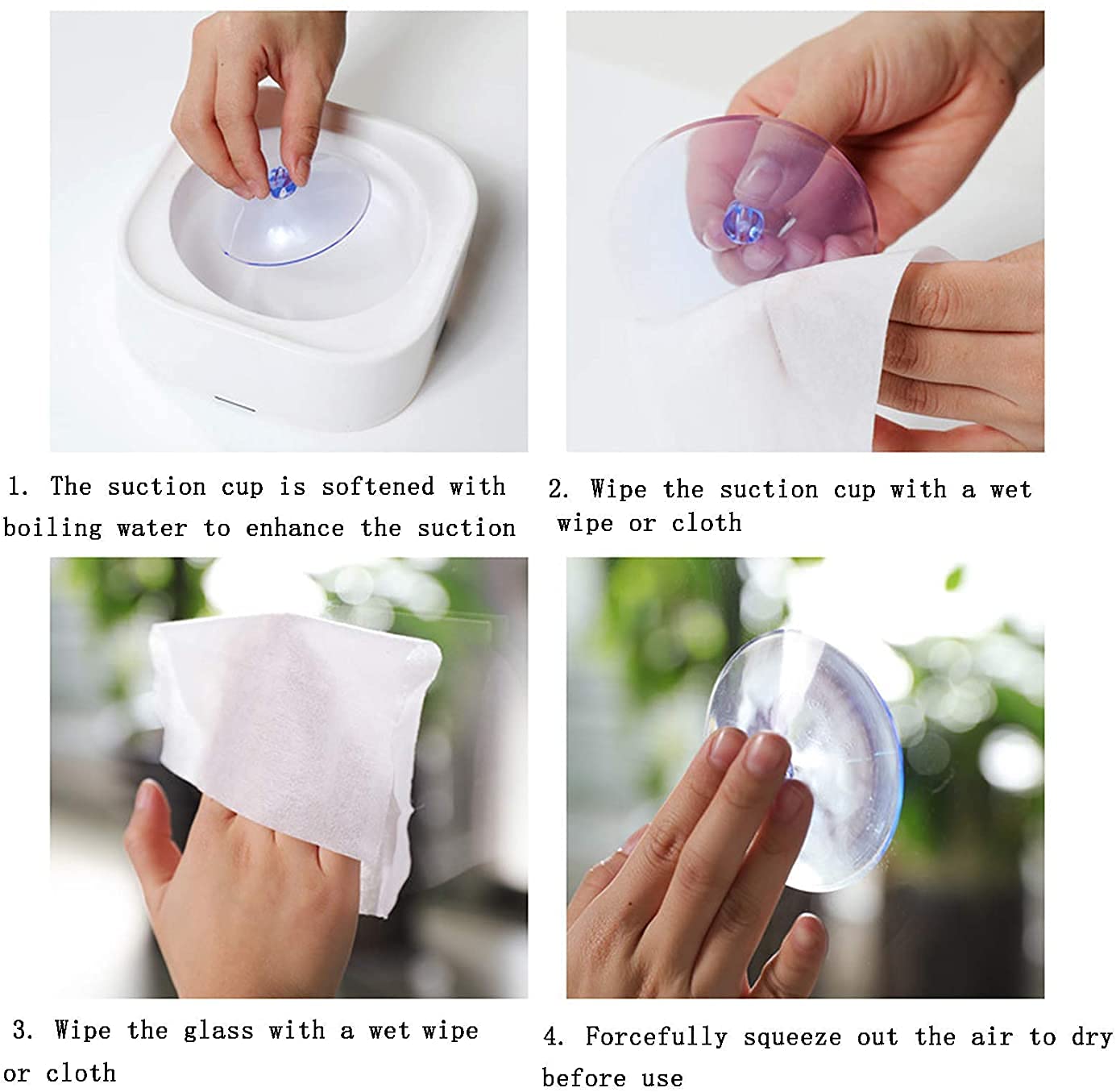 1. The suction cup is softened with boiling water to enhance the suction

2. Wipe the suction cup with a wet wipe or cloth

3. Wipe the glass with a wet wipe or cloth

4. Forcefully squeeze out the air to dry before use