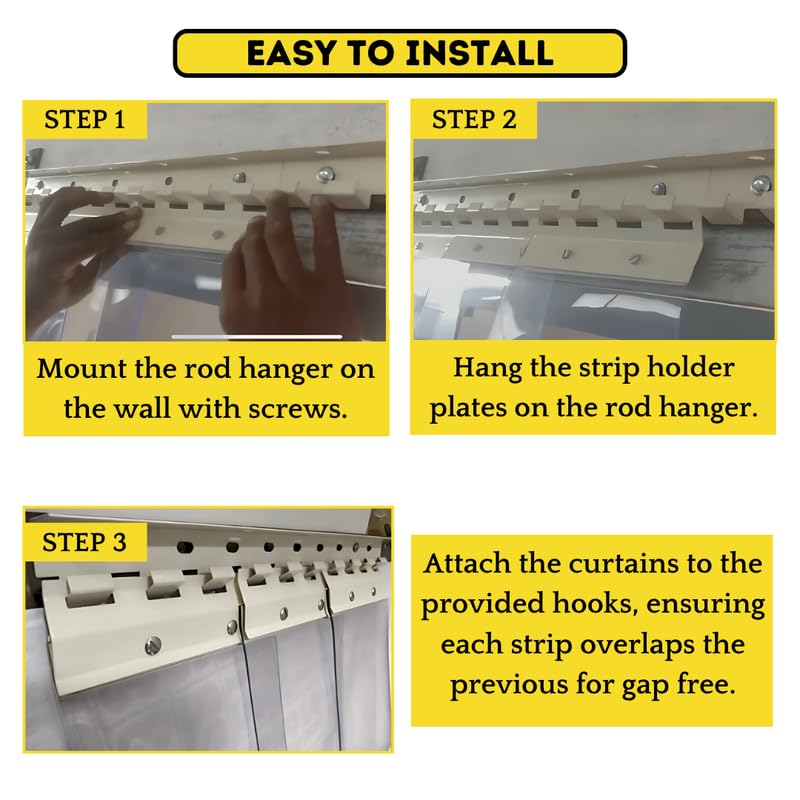 EASY TO INSTALL

STEP 1

Mount the rod hanger on the wall with screws.

STEP 2

Hang the strip holder plates on the rod hanger.

STEP 3

Attach the curtains to the provided hooks, ensuring each strip overlaps the previous for gap free.