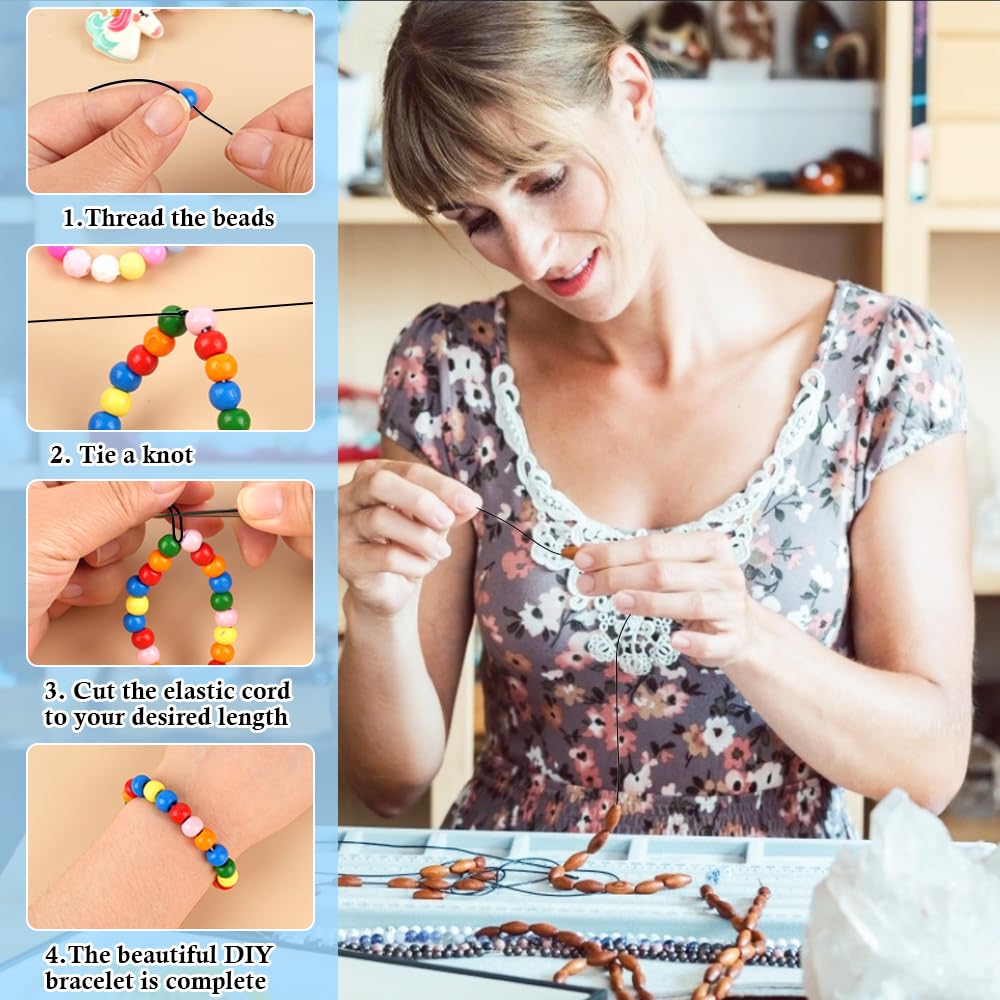 1.Thread the beads

2. Tie a knot

3. Cut the elastic cord to your desired length

4.The beautiful DIY bracelet is complete