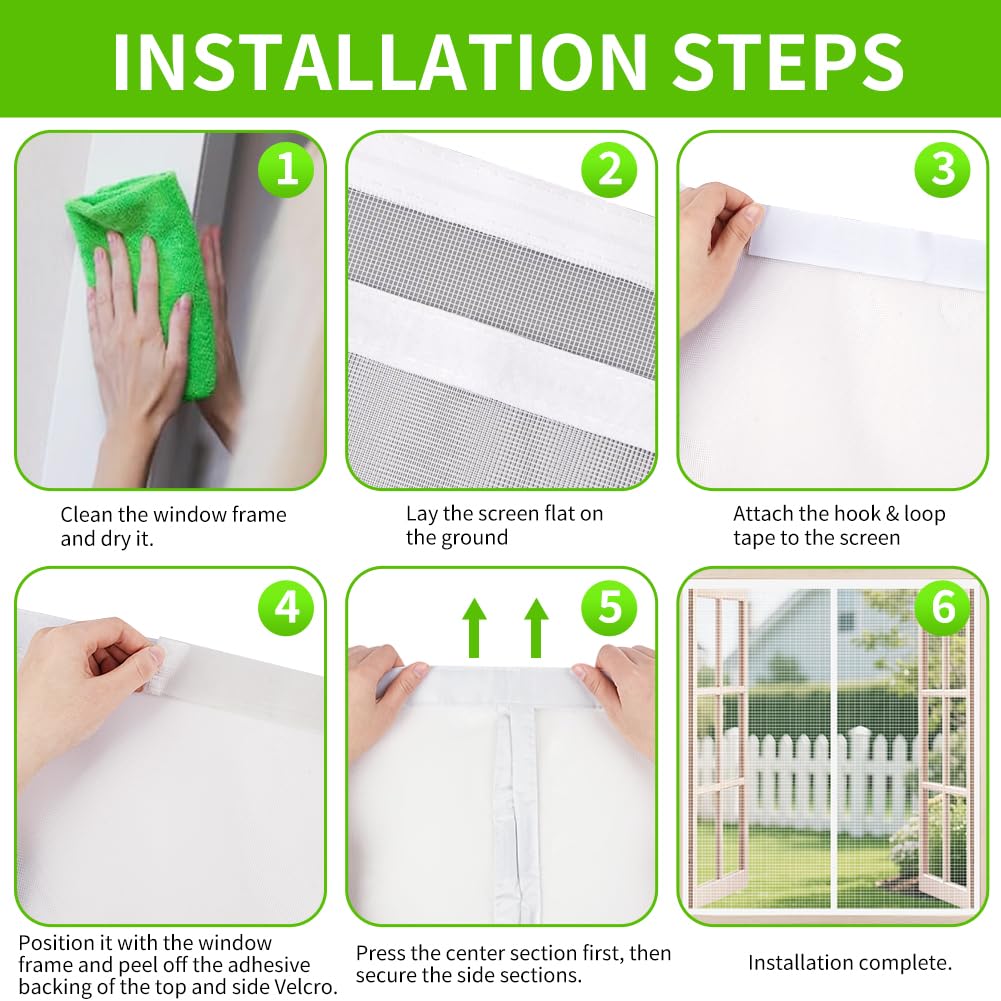 INSTALLATION STEPS

1

Clean the window frame and dry it.

2

Lay the screen flat on the ground

3

Attach the hook & loop tape to the screen

4

Position it with the window frame and peel off the adhesive backing of the top and side Velcro.

5

Press the center section first, then secure the side sections.

6

Installation complete.