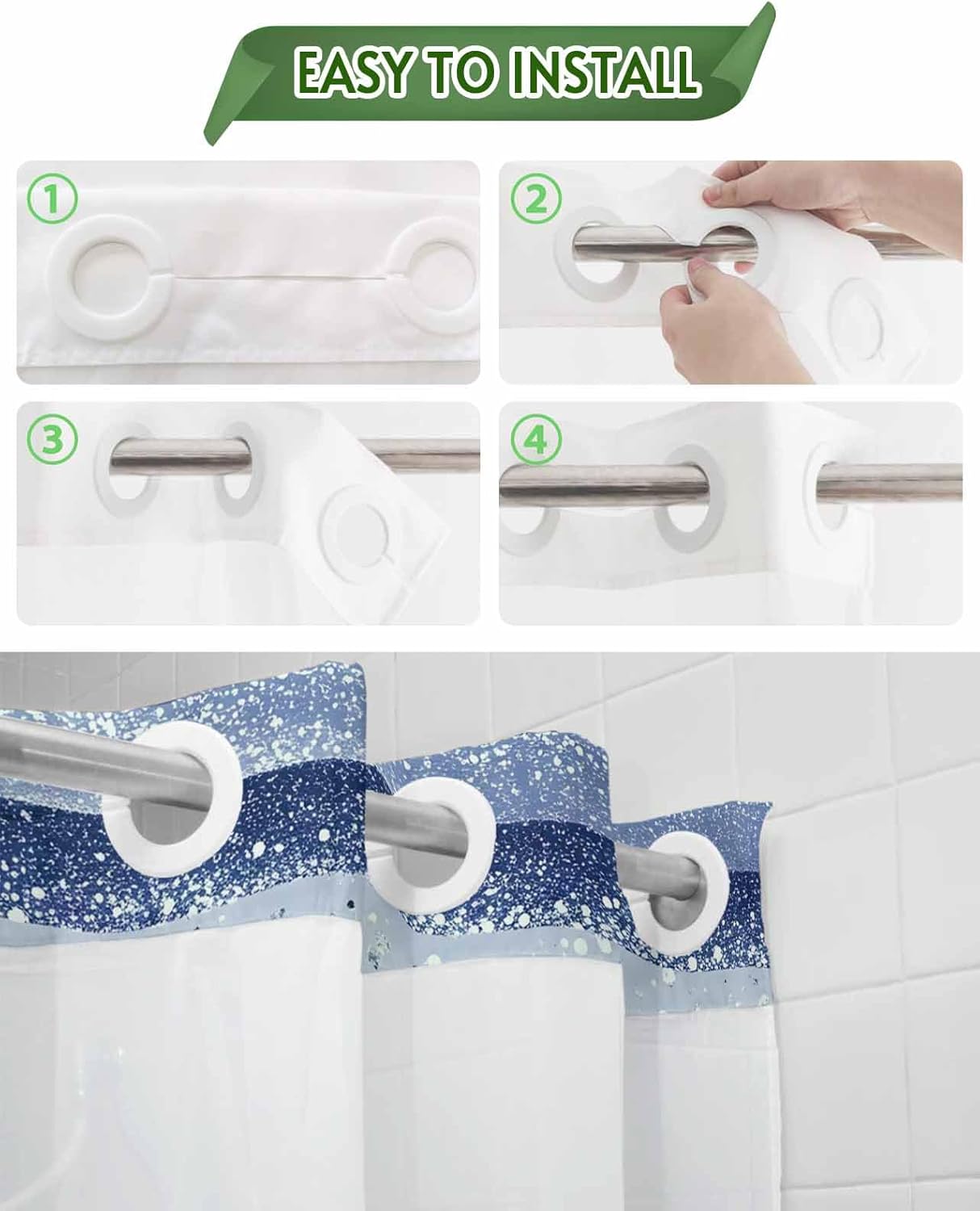 EASY TO INSTALL

①

②

③

④