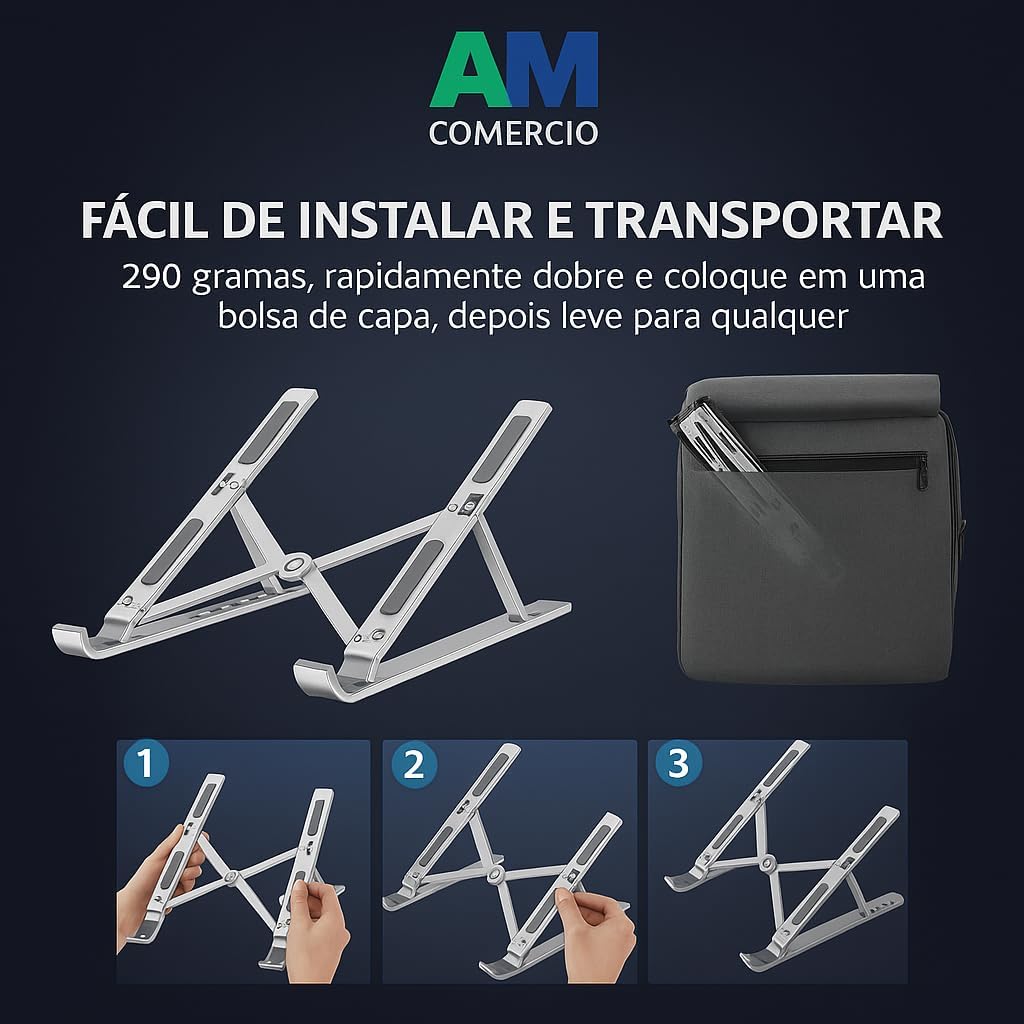 AM
COMERCIO

FÁCIL DE INSTALAR E TRANSPORTAR

290 gramas, rapidamente dobre e coloque em uma bolsa de capa, depois leve para qualquer

1

2

3