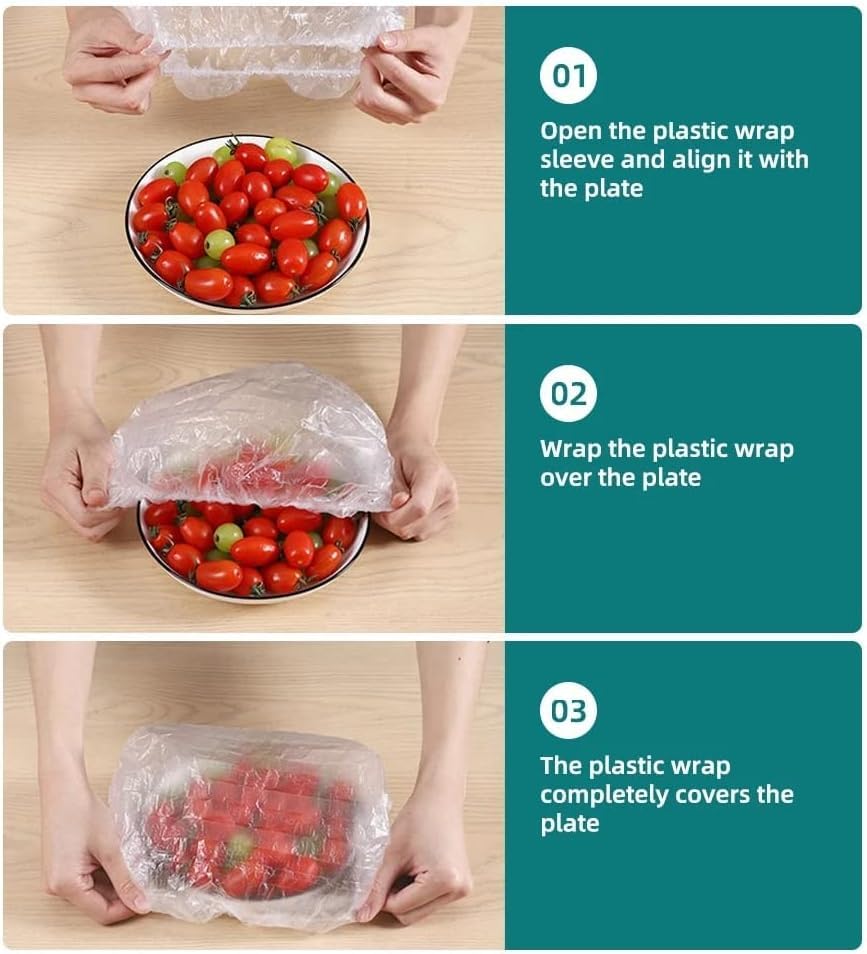 01

Open the plastic wrap sleeve and align it with the plate

02

Wrap the plastic wrap over the plate

03

The plastic wrap completely covers the plate